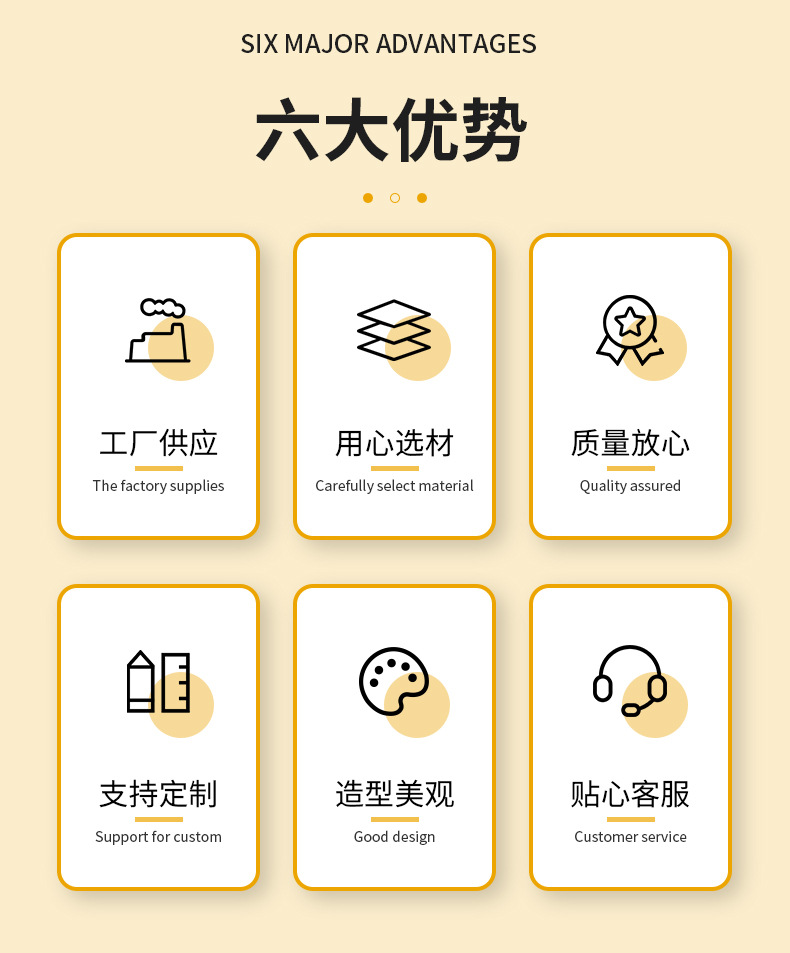 SIX MAJOR ADVANTAGES

六大优势

工厂供应
The factory supplies

用心选材
Carefully select material

质量放心
Quality assured

支持定制
Support for custom

造型美观
Good design

贴心客服
Customer service