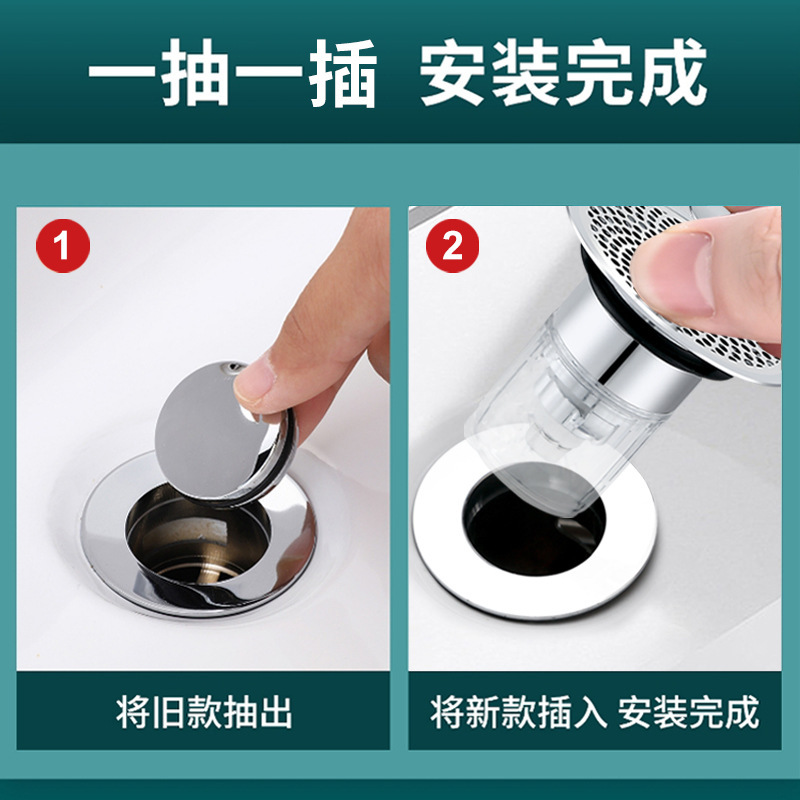 一抽一插 安装完成

1

将旧款抽出

2

将新款插入 安装完成