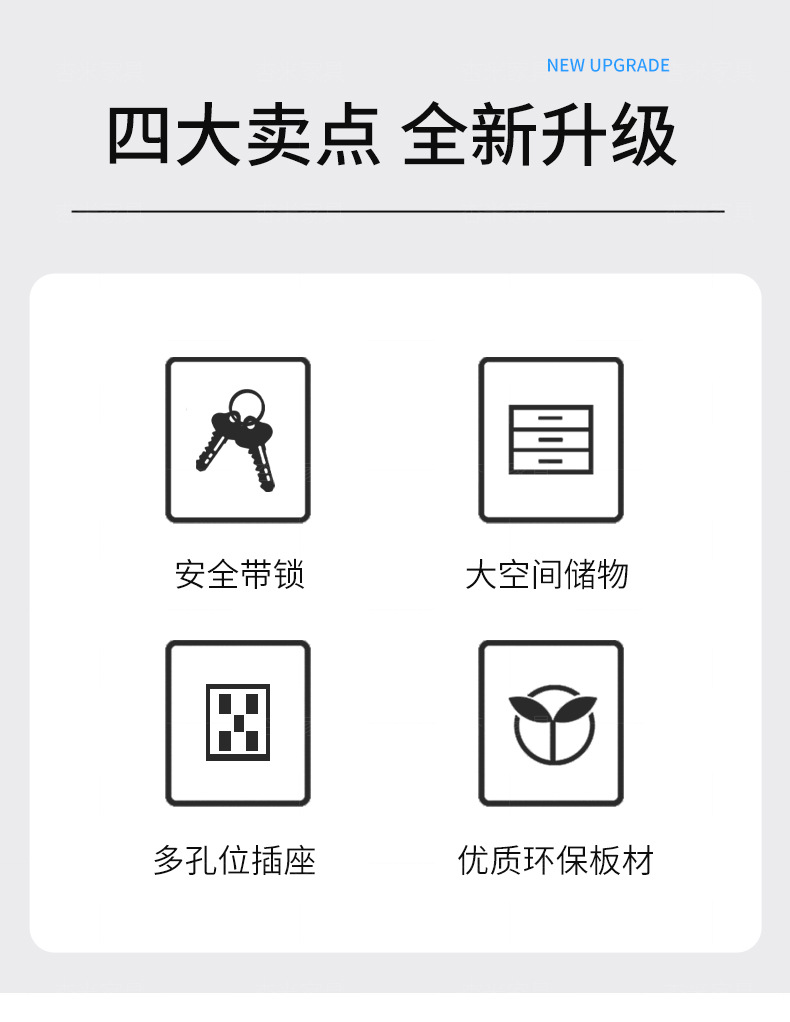 NEW UPGRADE

四大卖点 全新升级

安全带锁

大空间储物

多孔位插座

优质环保板材