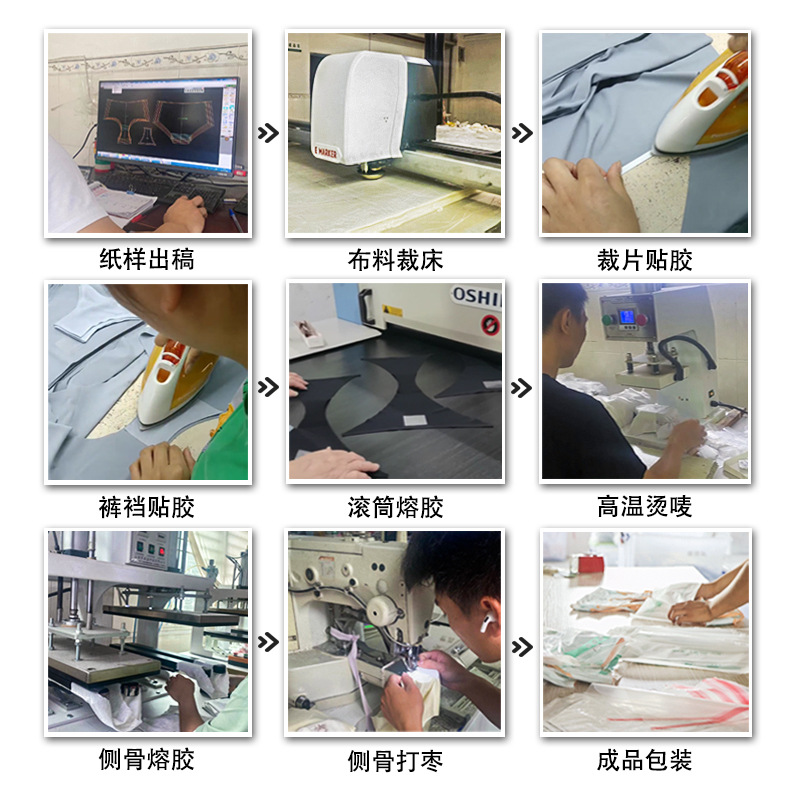 E MARKER

纸样出稿

布料裁床

裁片贴胶

OSHI

裤裆贴胶

滚筒熔胶

高温烫唛

侧骨熔胶

侧骨打枣

成品包装