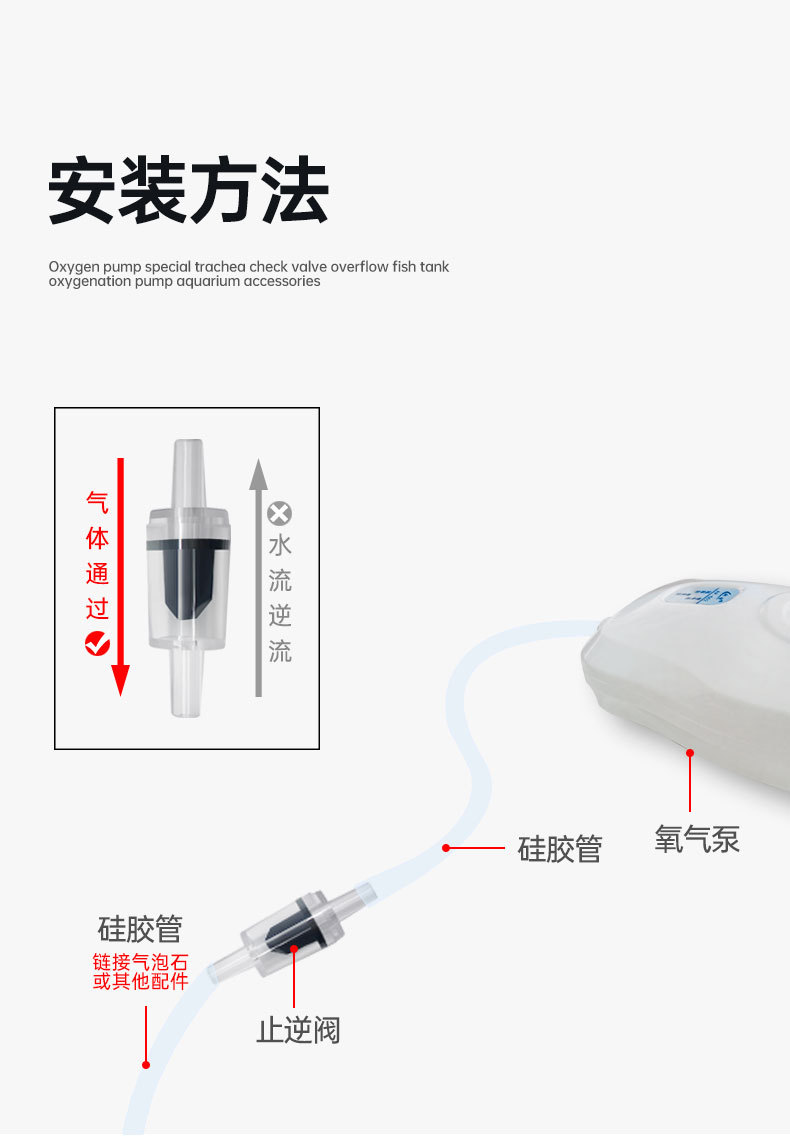 安装方法

Oxygen pump special trachea check valve overflow fish tank oxygenation pump aquarium accessories

气体通过

水流逆流

硅胶管

氧气泵

硅胶管
链接气泡石或其他配件

止逆阀