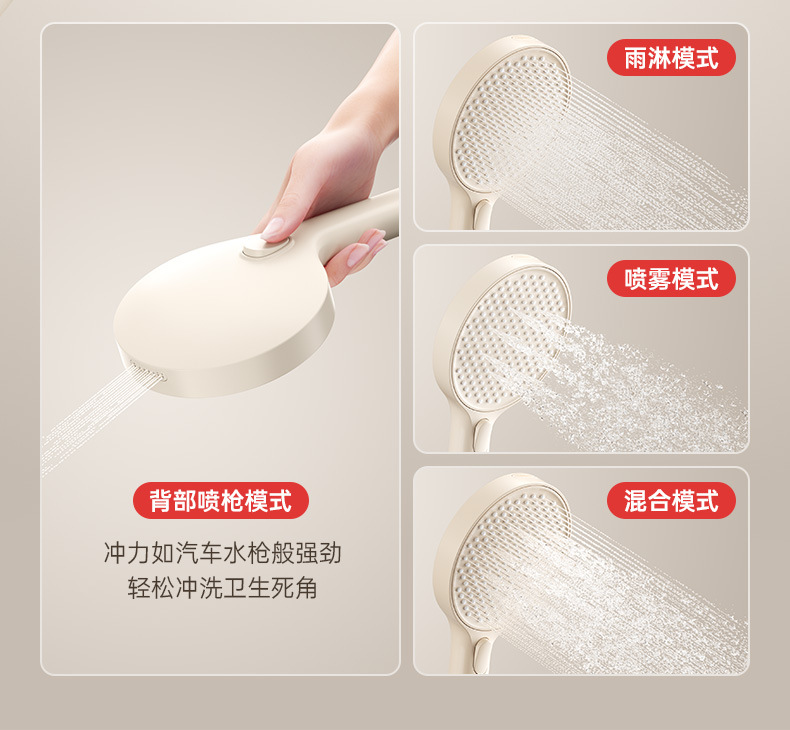 背部喷枪模式

冲力如汽车水枪般强劲
轻松冲洗卫生死角

雨淋模式

喷雾模式

混合模式