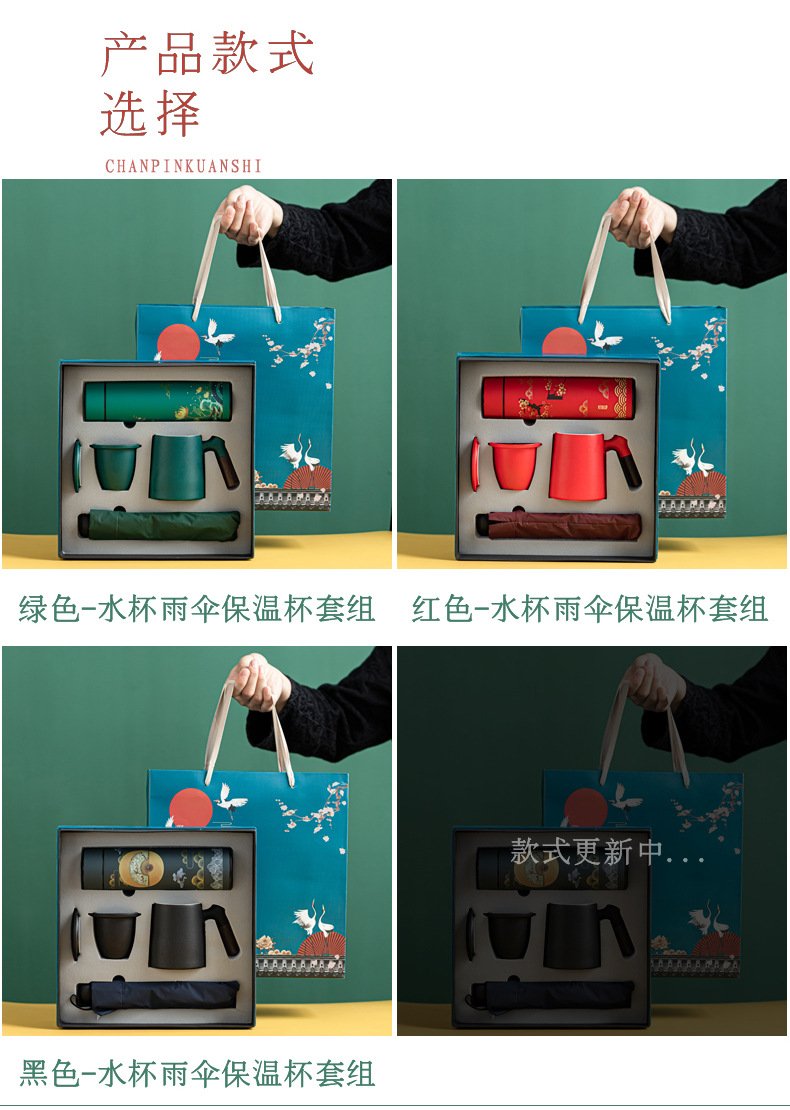 产品款式
选择
CHANPINKUANSHI

绿色-水杯雨伞保温杯套组

红色-水杯雨伞保温杯套组

黑色-水杯雨伞保温杯套组

款式更新中...