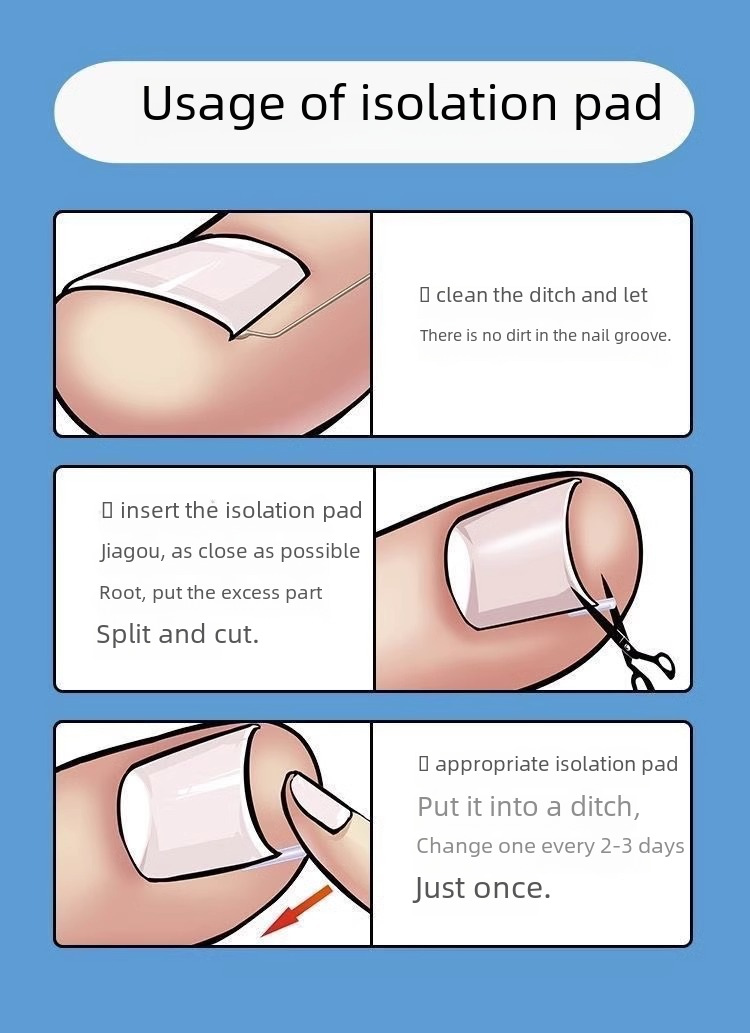 Usage of isolation pad

▯ clean the ditch and let

There is no dirt in the nail groove.

▯ insert the isolation pad

Jiagou, as close as possible

Root, put the excess part

Split and cut.

▯ appropriate isolation pad

Put it into a ditch,

Change one every 2-3 days

Just once.