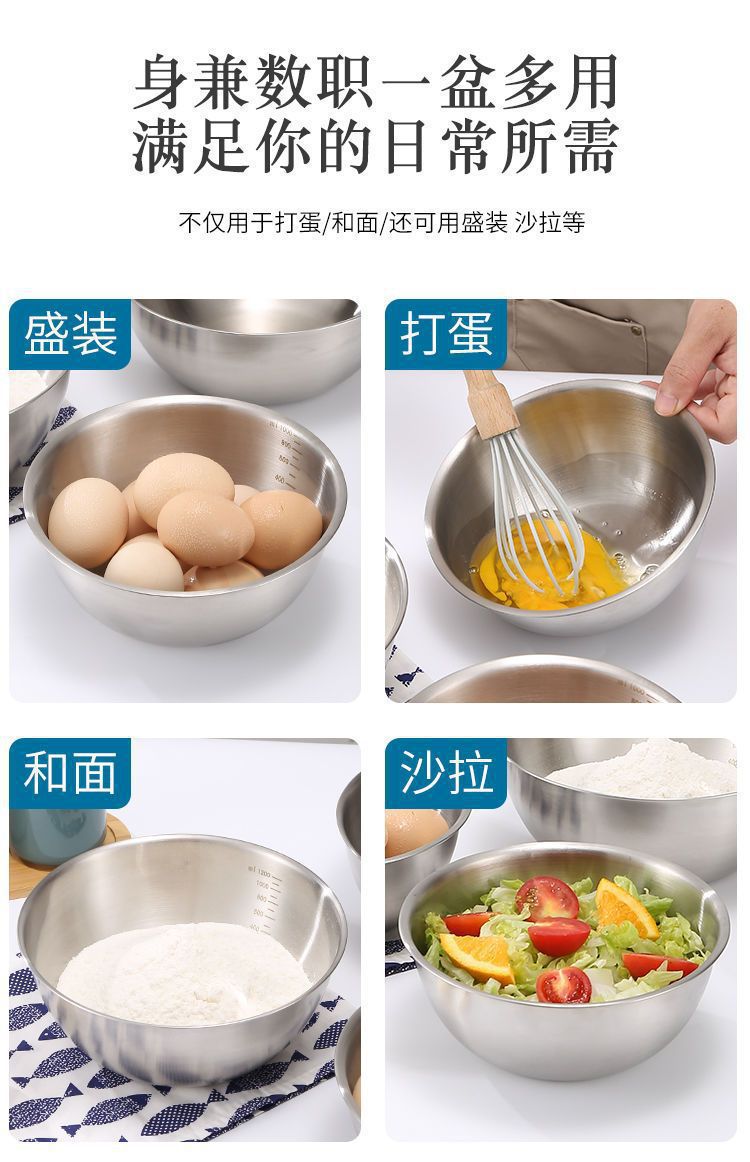 身兼数职一盆多用
满足你的日常所需

不仅用于打蛋/和面/还可用盛装 沙拉等

盛装

打蛋

和面

沙拉