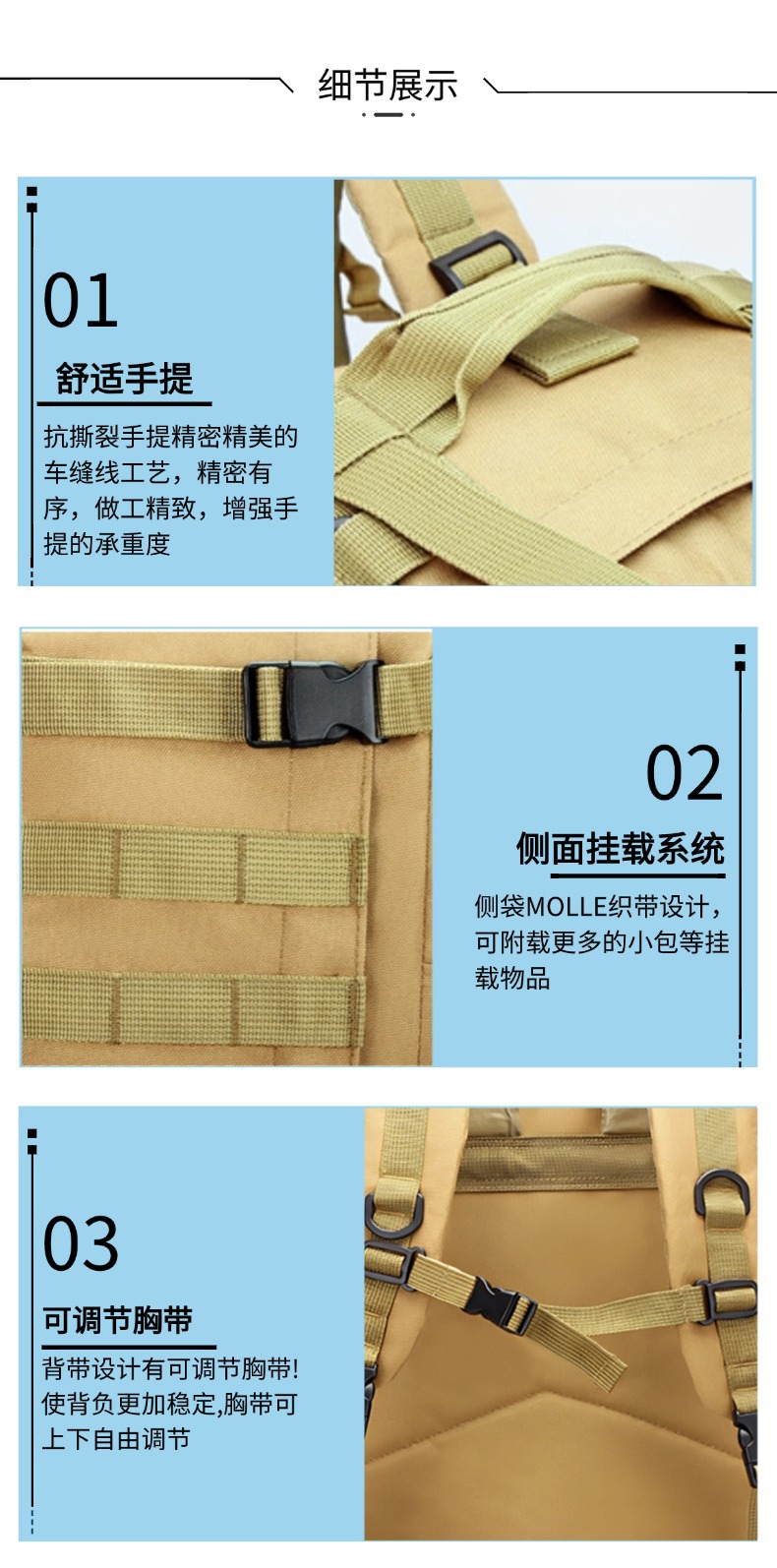 细节展示

01

舒适手提

抗撕裂手提精密精美的车缝线工艺，精密有序，做工精致，增强手提的承重度

02

侧面挂载系统

侧袋MOLLE织带设计，可附载更多的小包等挂载物品

03

可调节胸带

背带设计有可调节胸带！使背负更加稳定,胸带可上下自由调节