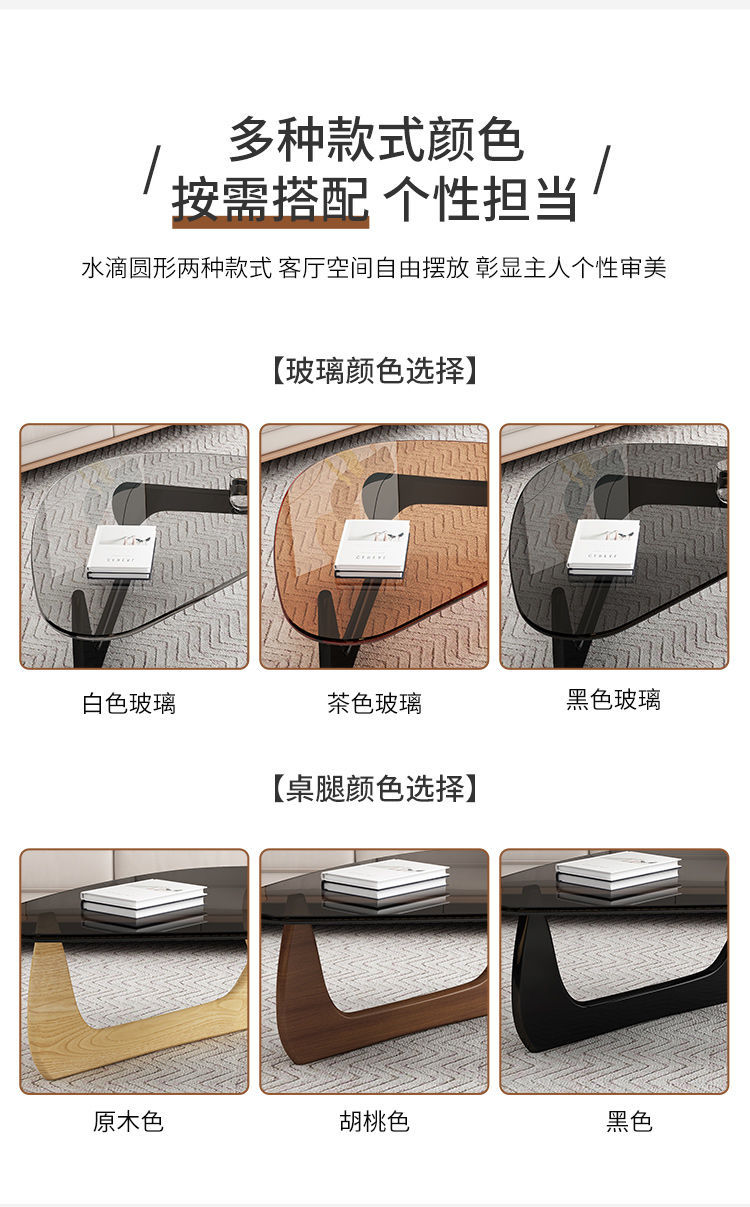 多种款式颜色
按需搭配 个性担当

水滴圆形两种款式 客厅空间自由摆放 彰显主人个性审美

【玻璃颜色选择】

白色玻璃

茶色玻璃

黑色玻璃

【桌腿颜色选择】

原木色

胡桃色

黑色