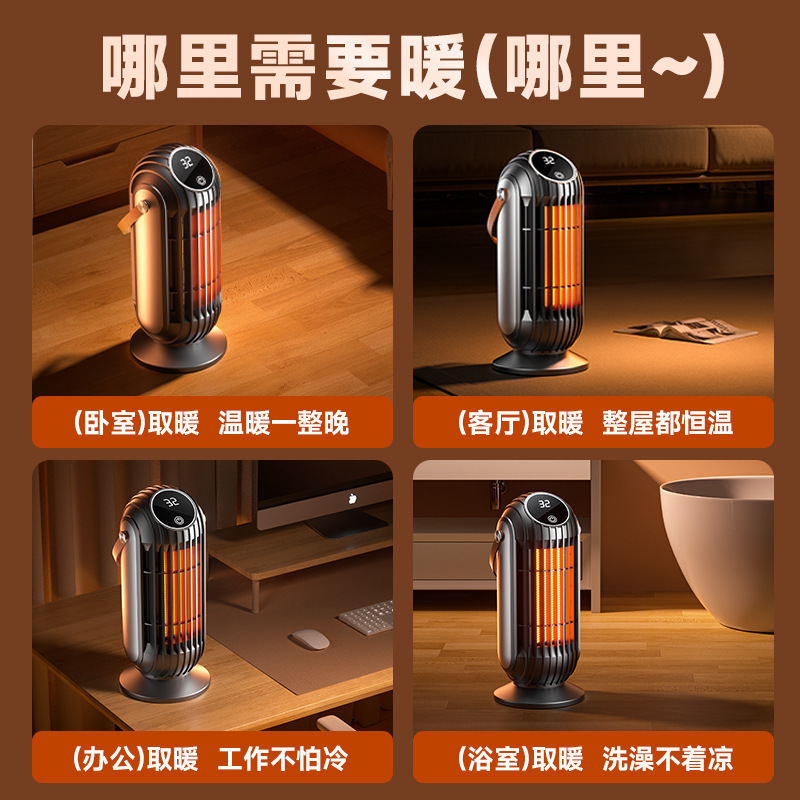 哪里需要暖(哪里~)

32

(卧室)取暖 温暖一整晚

32

(客厅)取暖 整屋都恒温

32

(办公)取暖 工作不怕冷

32

(浴室)取暖 洗澡不着凉