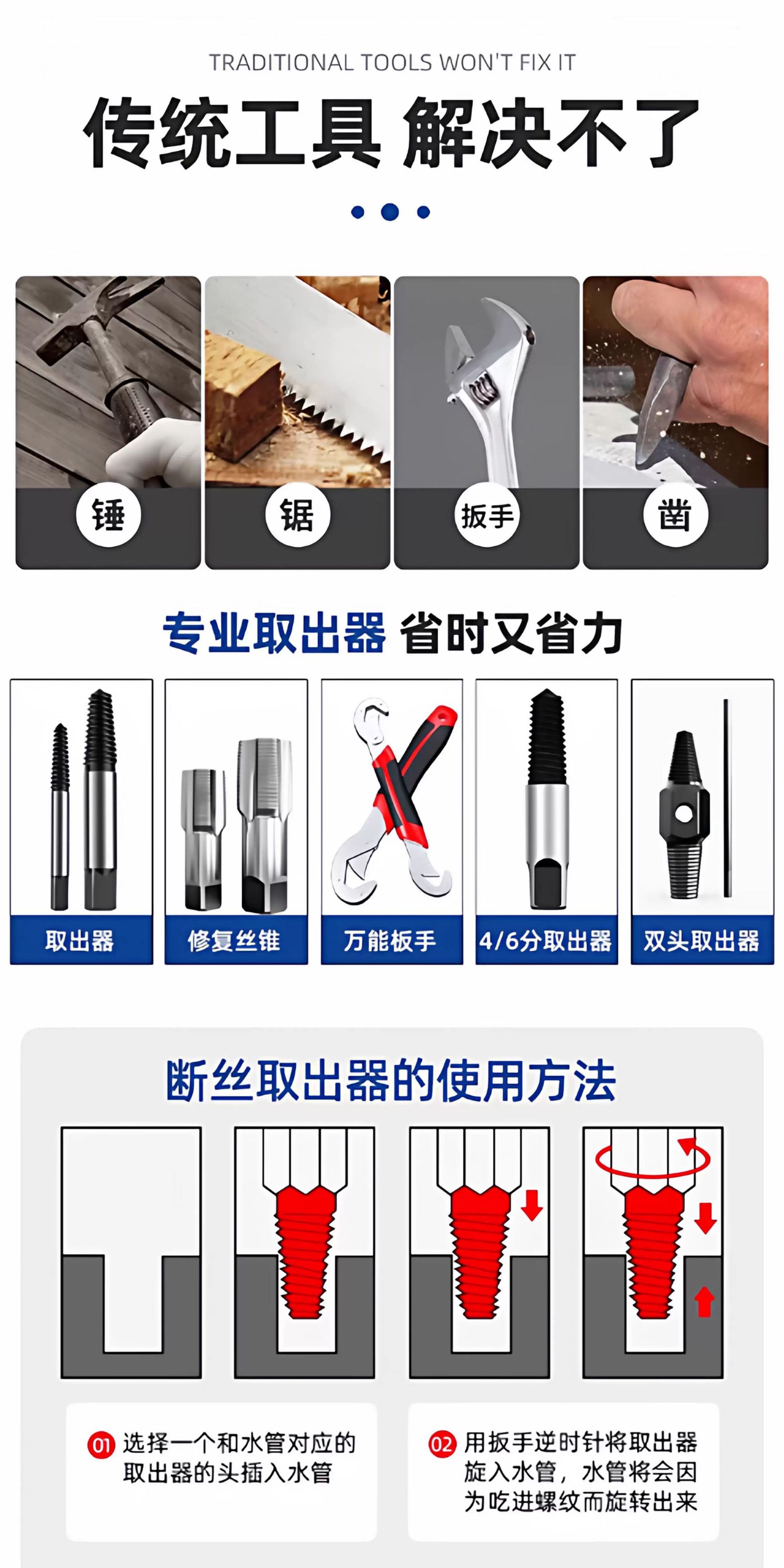 TRADITIONAL TOOLS WON'T FIX IT

传统工具 解决不了

锤

锯

扳手

凿

专业取出器 省时又省力

取出器

修复丝锥

万能板手

4/6分取出器

双头取出器

断丝取出器的使用方法

01 选择一个和水管对应的取出器的头插入水管

02 用扳手逆时针将取出器旋入水管，水管将会因为吃进螺纹而旋转出来