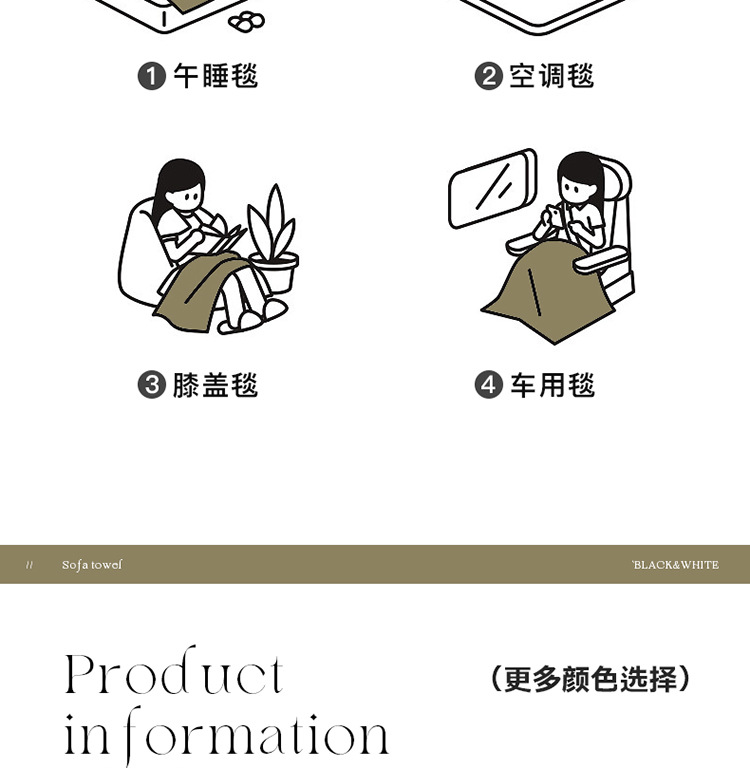 ❶ 午睡毯

❷ 空调毯

❸ 膝盖毯

❹ 车用毯

// Sofa towel

'BLACK&WHITE

Product information

（更多颜色选择）