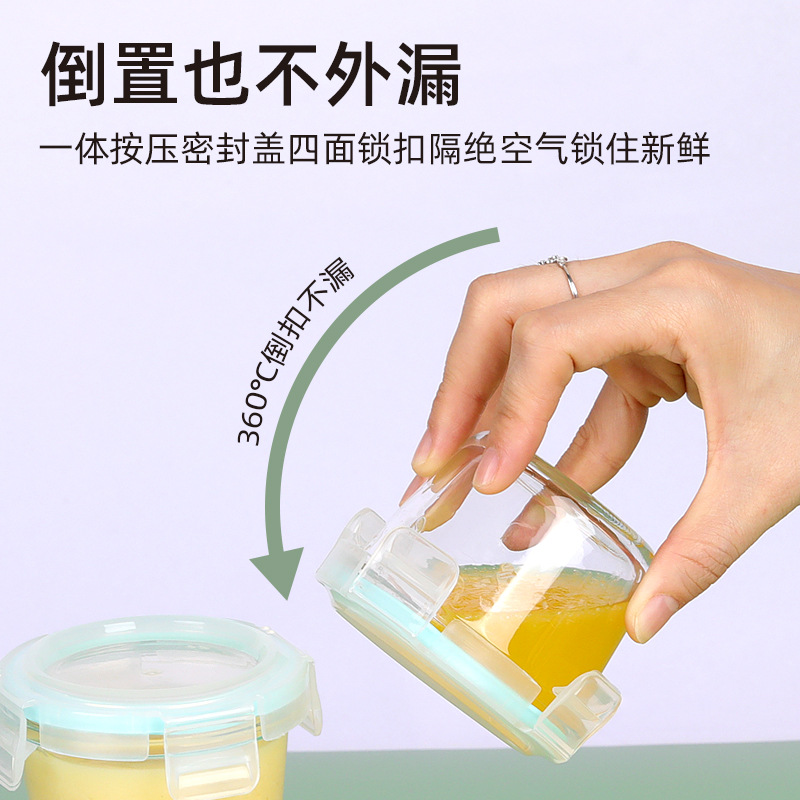 倒置也不外漏

一体按压密封盖四面锁扣隔绝空气锁住新鲜

360°C倒扣不漏