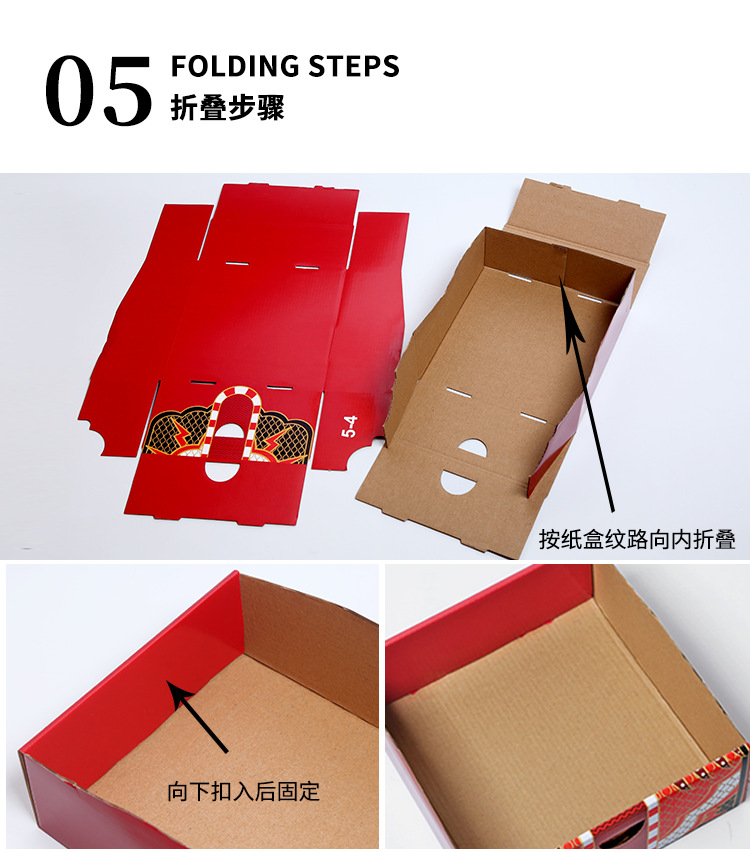 05 FOLDING STEPS
折叠步骤

5-4

按纸盒纹路向内折叠

向下扣入后固定