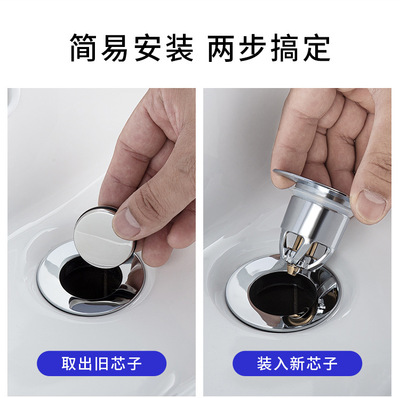 简易安装 两步搞定

取出旧芯子

装入新芯子