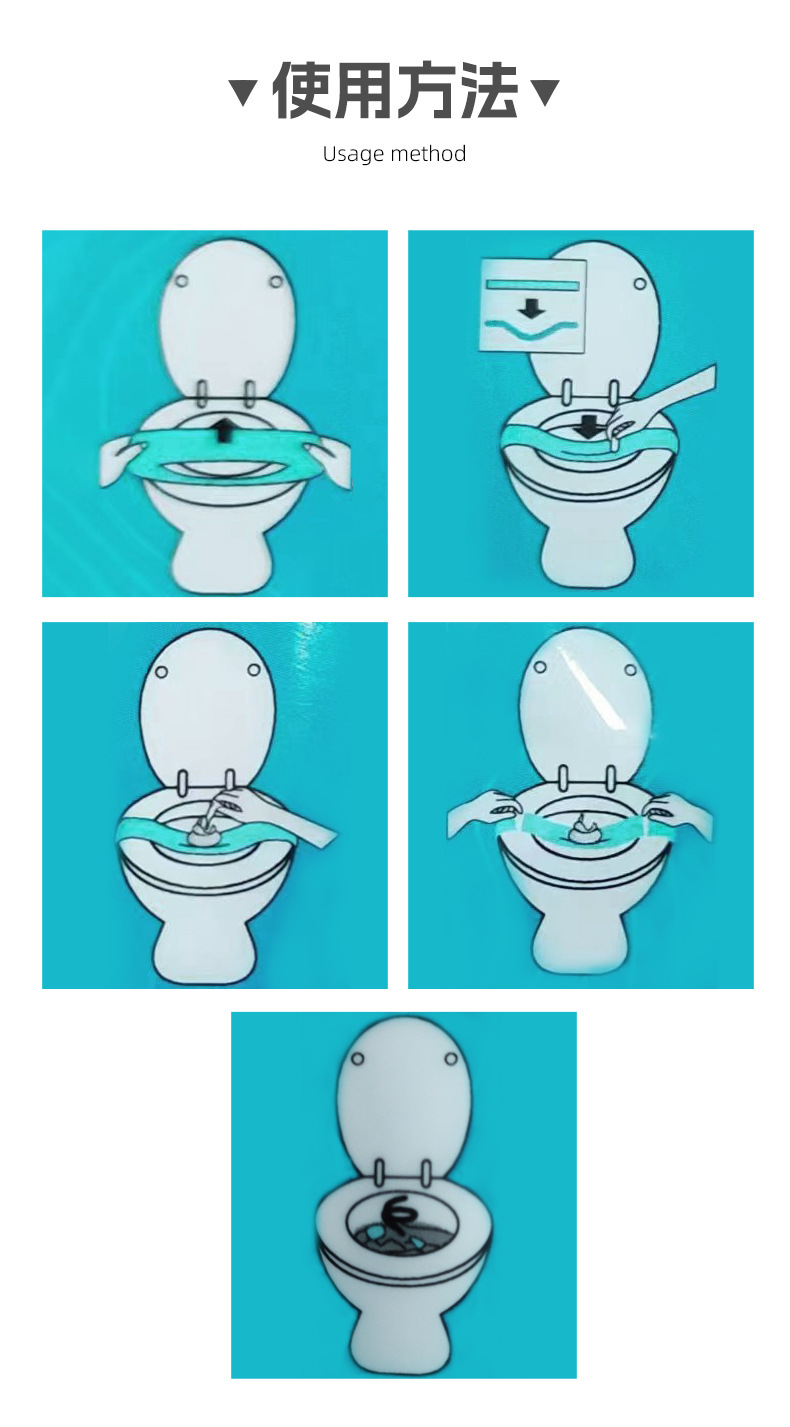 ▼使用方法▼
Usage method