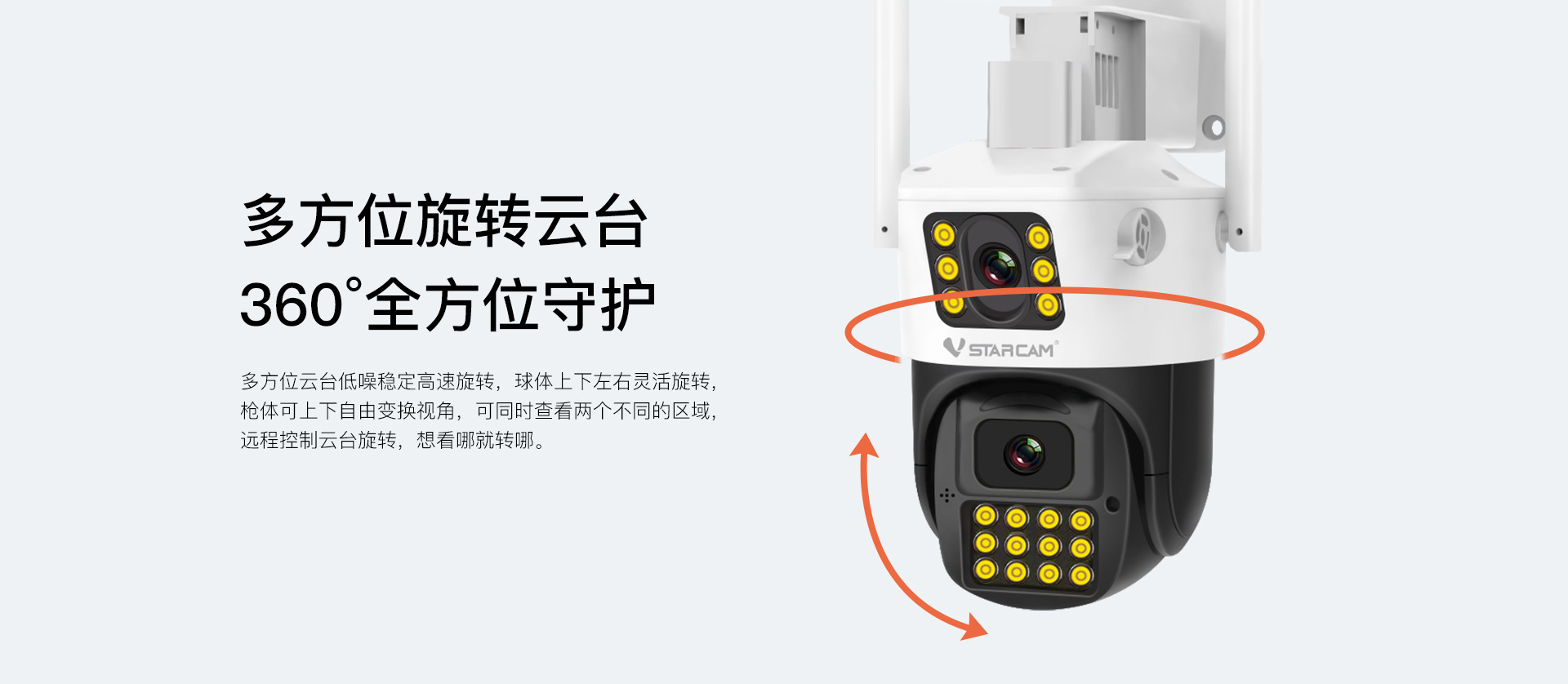 多方位旋转云台
360°全方位守护

多方位云台低噪稳定高速旋转，球体上下左右灵活旋转，枪体可上下自由变换视角，可同时查看两个不同的区域，远程控制云台旋转，想看哪就转哪。

VSTARCAM