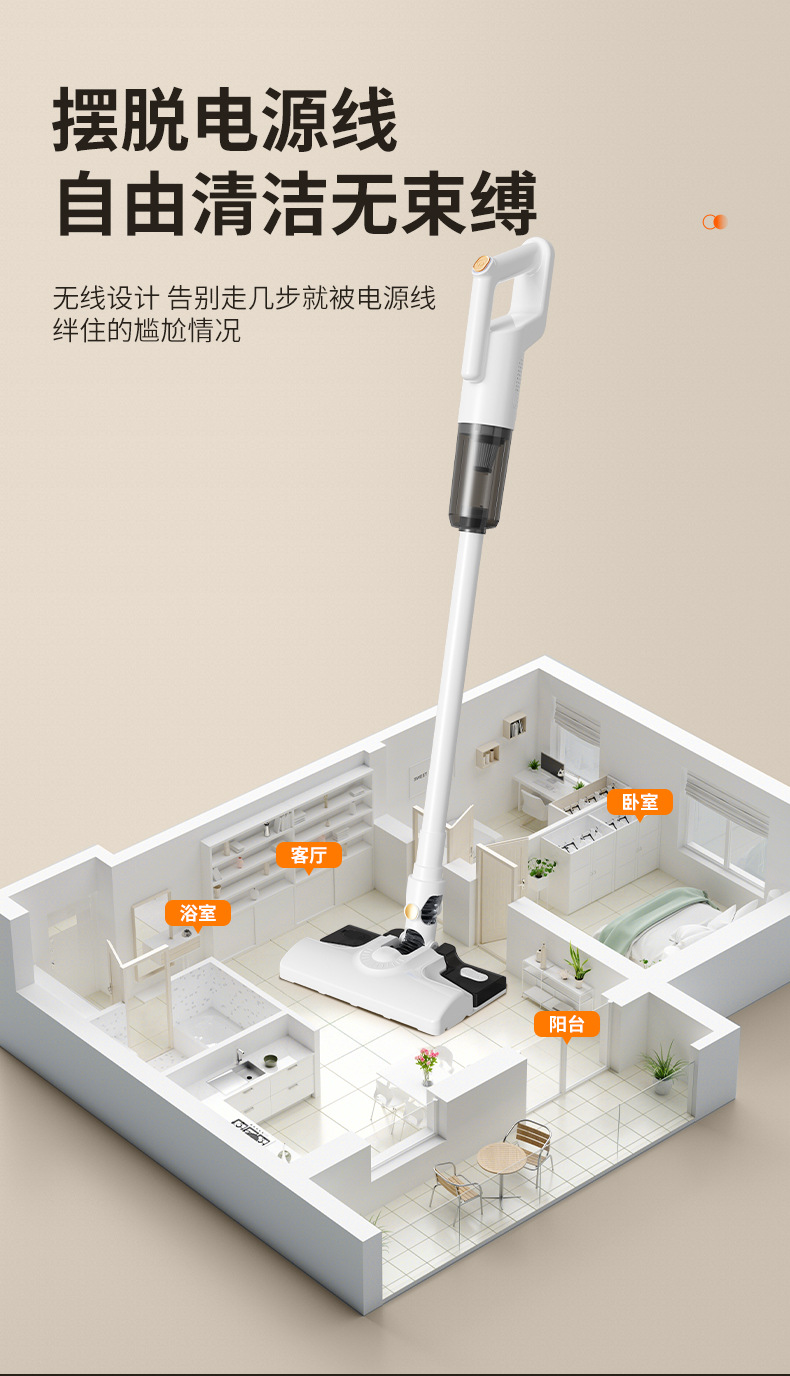 摆脱电源线
自由清洁无束缚

无线设计 告别走几步就被电源线绊住的尴尬情况

卧室

客厅

浴室

阳台