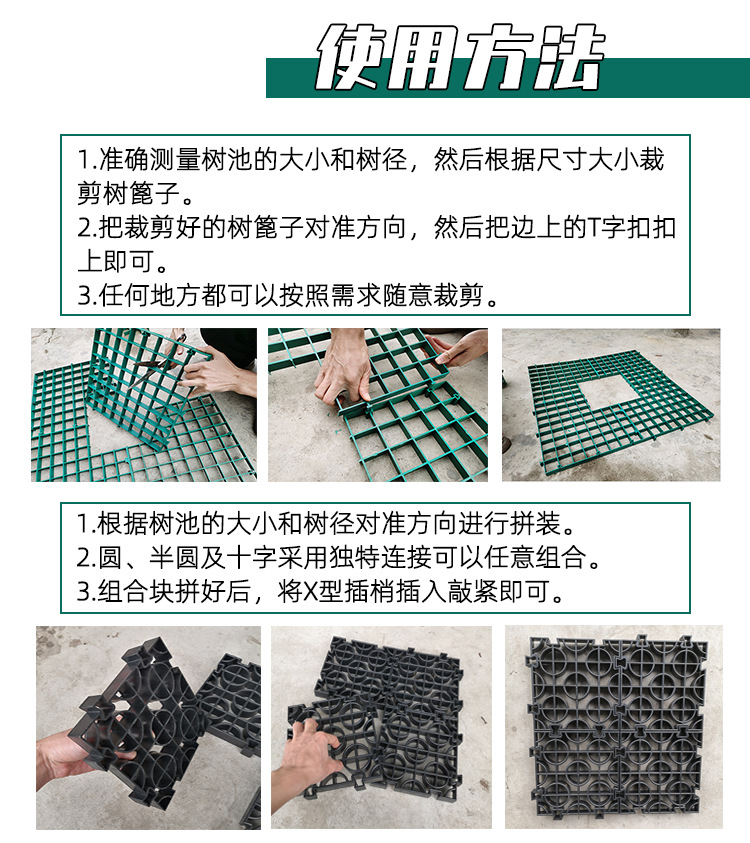 使用方法

1.准确测量树池的大小和树径，然后根据尺寸大小裁剪树篦子。
2.把裁剪好的树篦子对准方向，然后把边上的T字扣扣上即可。
3.任何地方都可以按照需求随意裁剪。

1.根据树池的大小和树径对准方向进行拼装。
2.圆、半圆及十字采用独特连接可以任意组合。
3.组合块拼好后，将X型插梢插入敲紧即可。