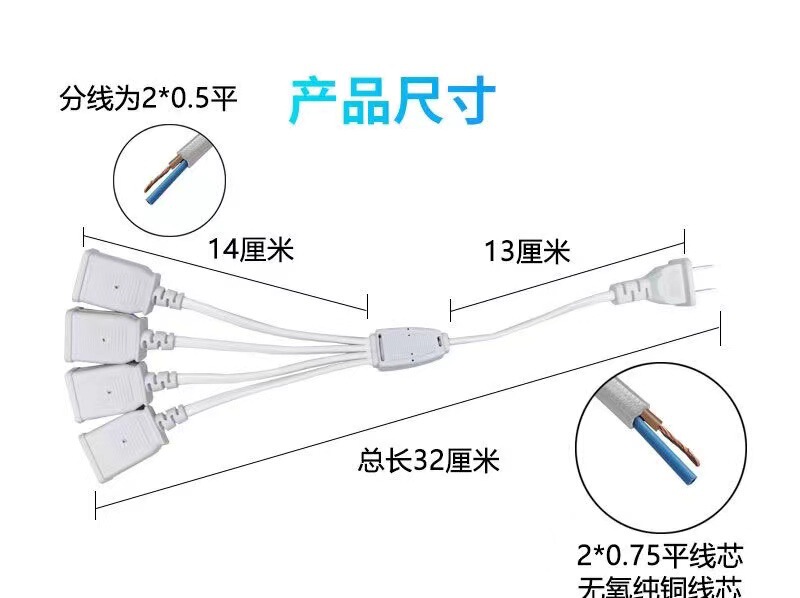 分线为2*0.5平

产品尺寸

14厘米

13厘米

总长32厘米

2*0.75平线芯
无氧纯铜线芯