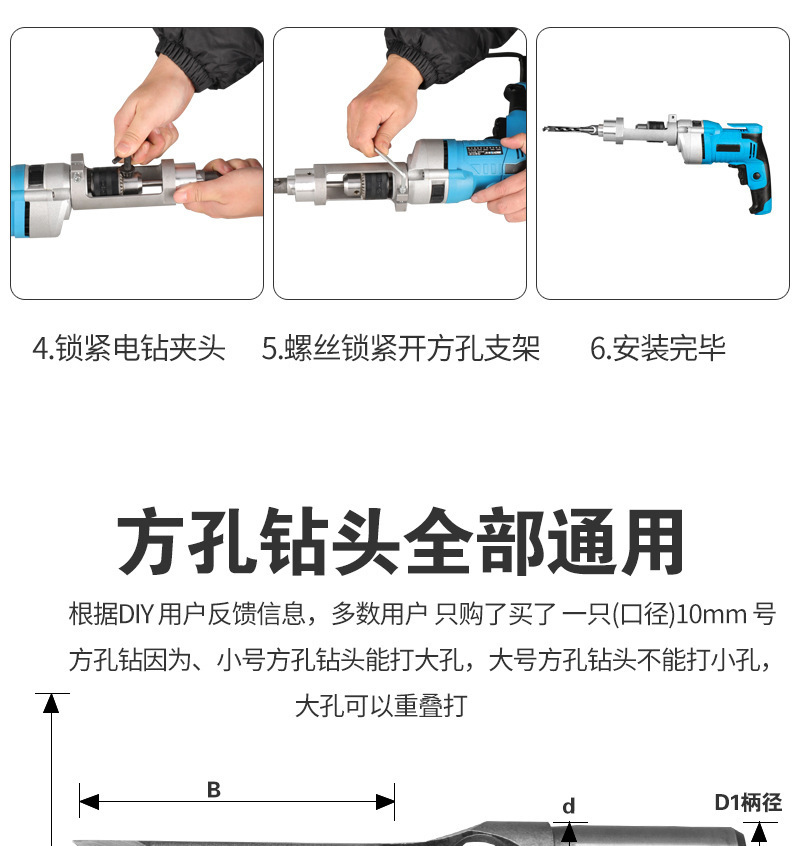 4.锁紧电钻夹头

5.螺丝锁紧开方孔支架

6.安装完毕

方孔钻头全部通用

根据DIY 用户反馈信息，多数用户 只购了买了 一只(口径)10mm 号方孔钻因为、小号方孔钻头能打大孔，大号方孔钻头不能打小孔，大孔可以重叠打

B

d

D1柄径