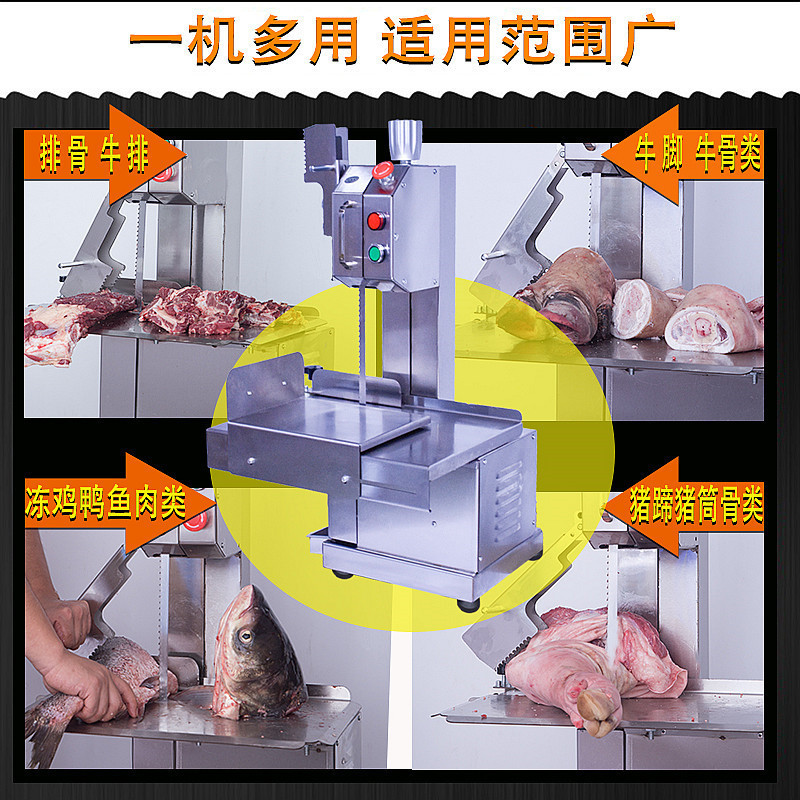 一机多用 适用范围广

排骨 牛排

牛脚 牛骨类

冻鸡鸭鱼肉类

猪蹄猪筒骨类