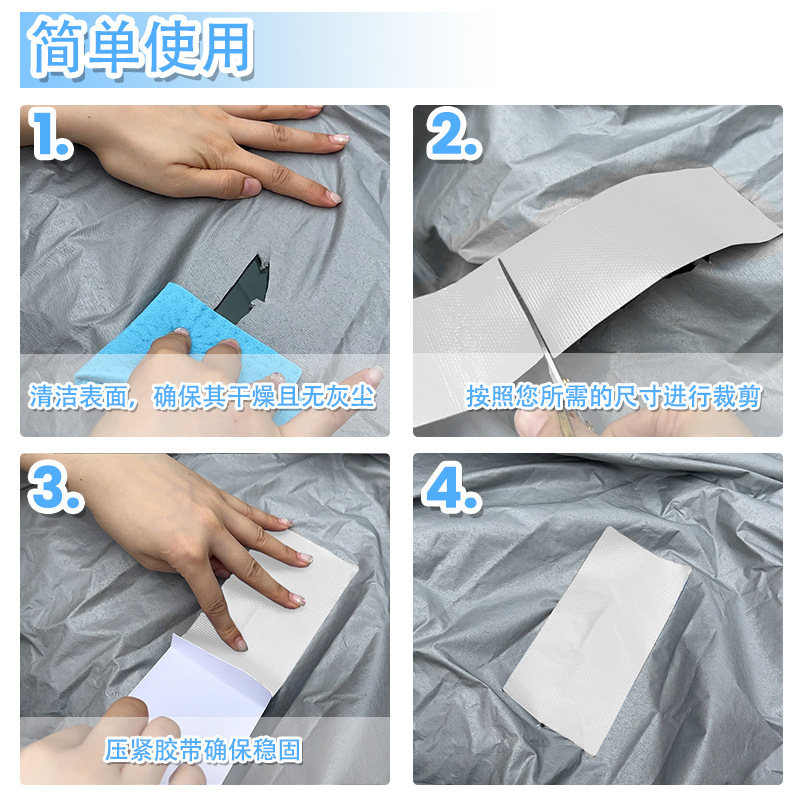 简单使用

1.
清洁表面，确保其干燥且无灰尘

2.
按照您所需的尺寸进行裁剪

3.
压紧胶带确保稳固

4.