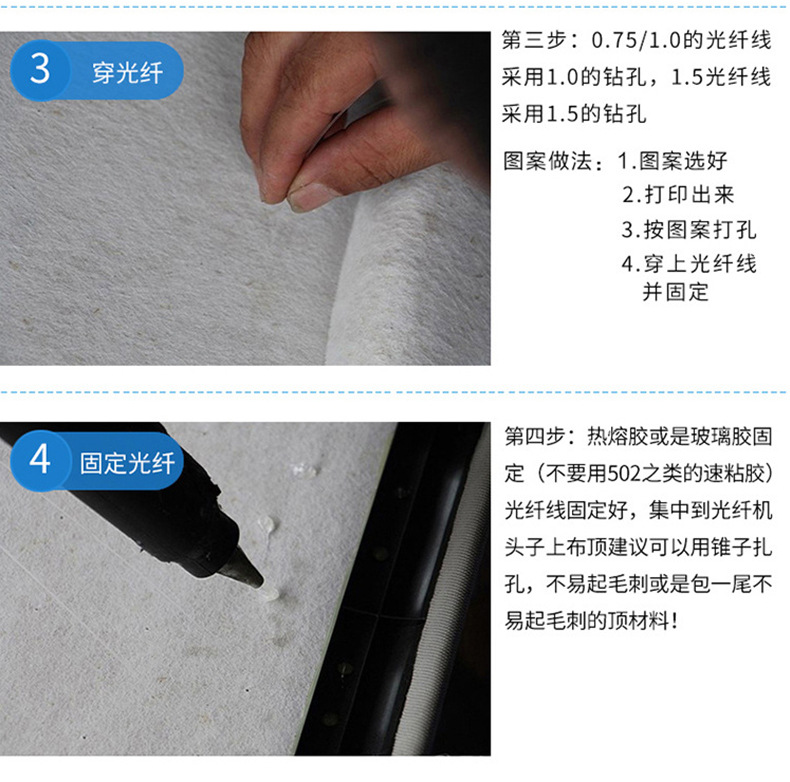 3 穿光纤

第三步：0.75/1.0的光纤线采用1.0的钻孔，1.5光纤线采用1.5的钻孔

图案做法：1.图案选好
2.打印出来
3.按图案打孔
4.穿上光纤线并固定

4 固定光纤

第四步：热熔胶或是玻璃胶固定（不要用502之类的速粘胶）光纤线固定好，集中到光纤机头子上布顶建议可以用锥子扎孔，不易起毛刺或是包一尾不易起毛刺的顶材料！