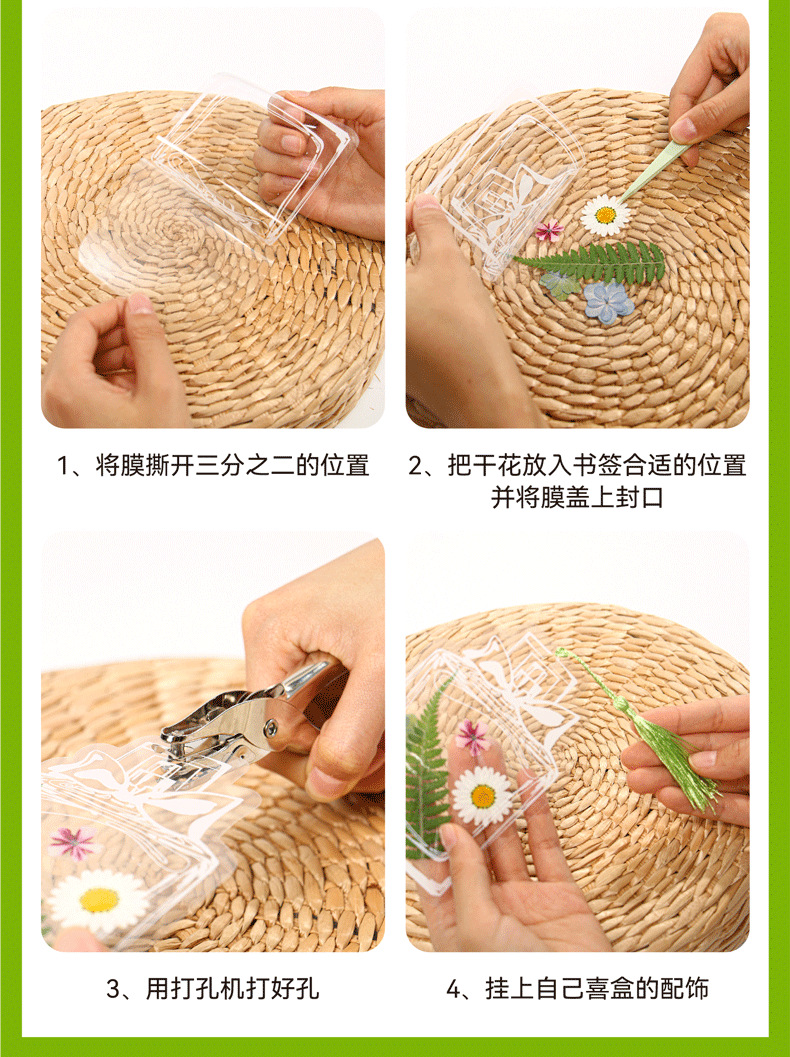 1、将膜撕开三分之二的位置

2、把干花放入书签合适的位置并将膜盖上封口

3、用打孔机打好孔

4、挂上自己喜盒的配饰