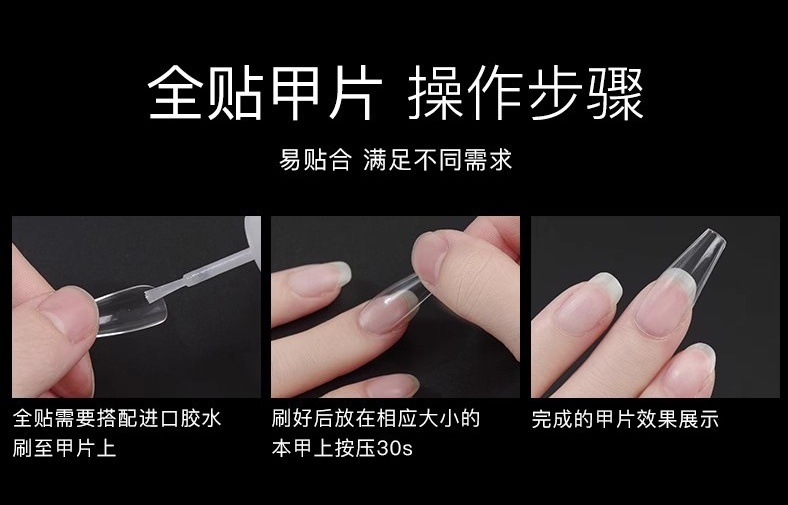 全贴甲片 操作步骤

易贴合 满足不同需求

全贴需要搭配进口胶水刷至甲片上

刷好后放在相应大小的本甲上按压30s

完成的甲片效果展示