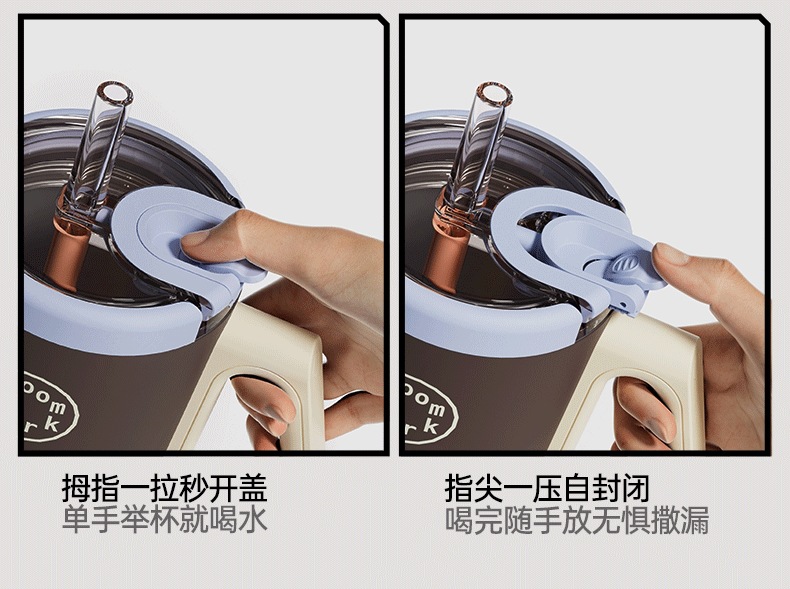 oom
r k

拇指一拉秒开盖
单手举杯就喝水

oom
r k

指尖一压自封闭
喝完随手放无惧撒漏