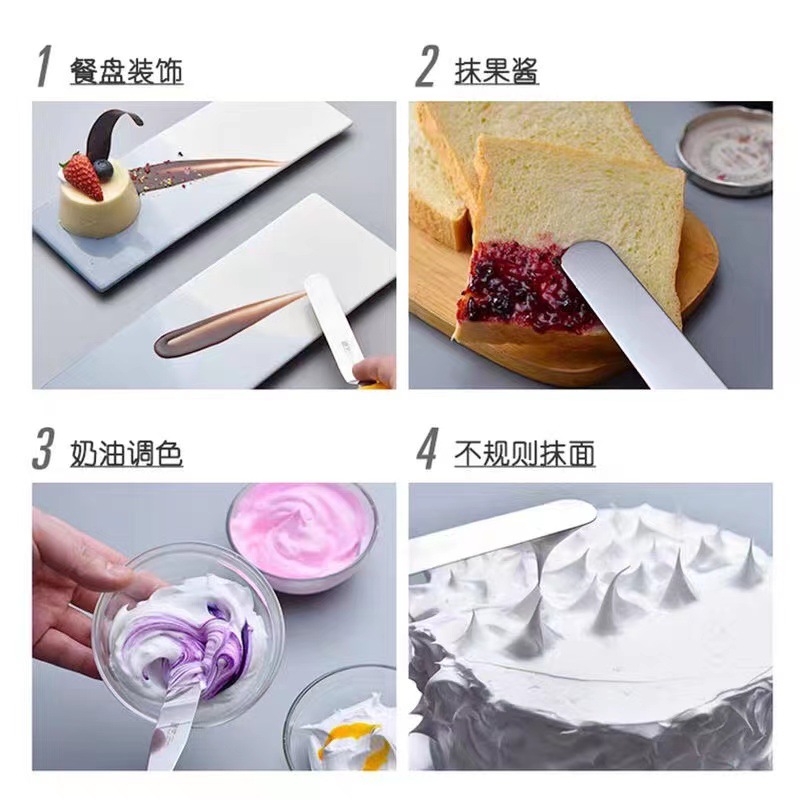 1 餐盘装饰

2 抹果酱

3 奶油调色

4 不规则抹面