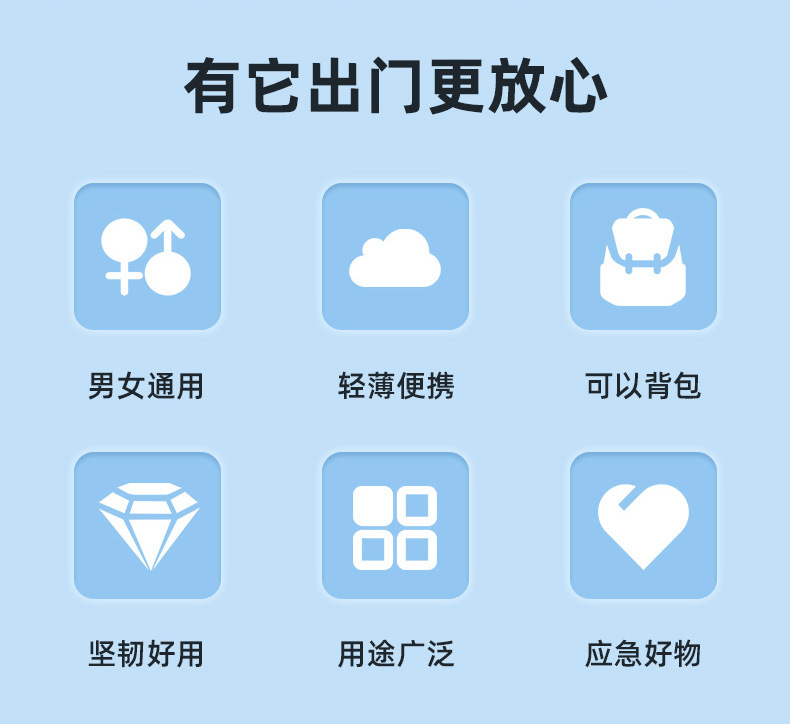 有它出门更放心

男女通用

轻薄便携

可以背包

坚韧好用

用途广泛

应急好物