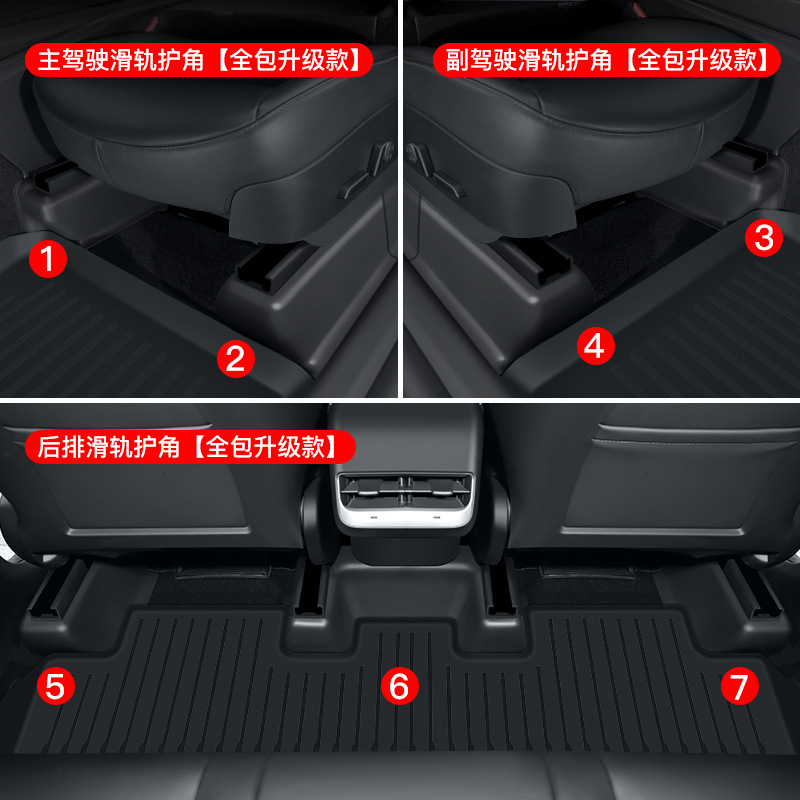 主驾驶滑轨护角【全包升级款】

1

2

副驾驶滑轨护角【全包升级款】

3

4

后排滑轨护角【全包升级款】

5

6

7