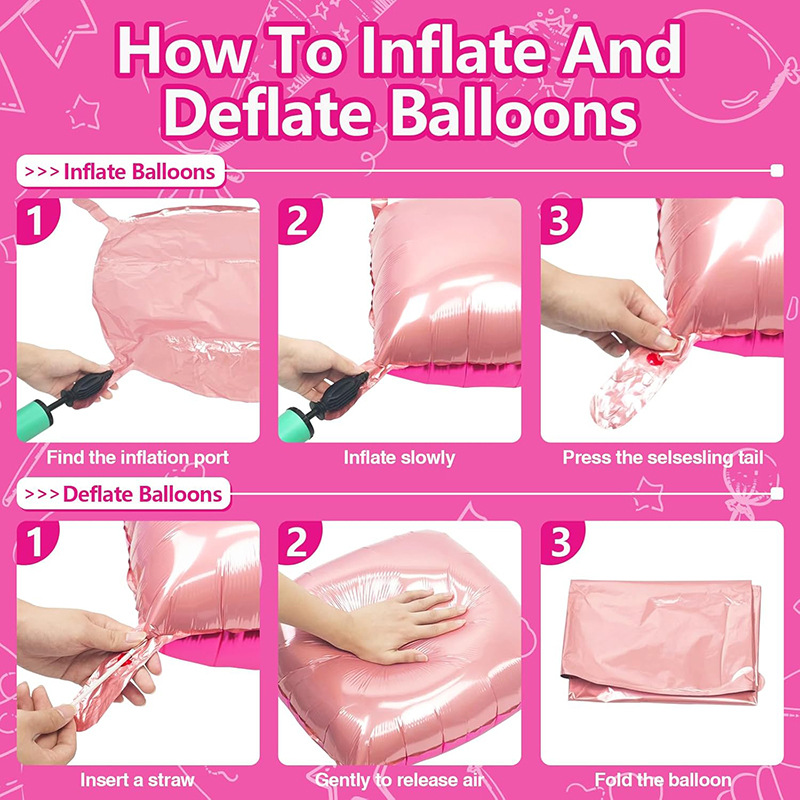 How To Inflate And Deflate Balloons

>>> Inflate Balloons

1

Find the inflation port

2

Inflate slowly

3

Press the selsesling tail

>>> Deflate Balloons

1

Insert a straw

2

Gently to release air

3

Fold the balloon