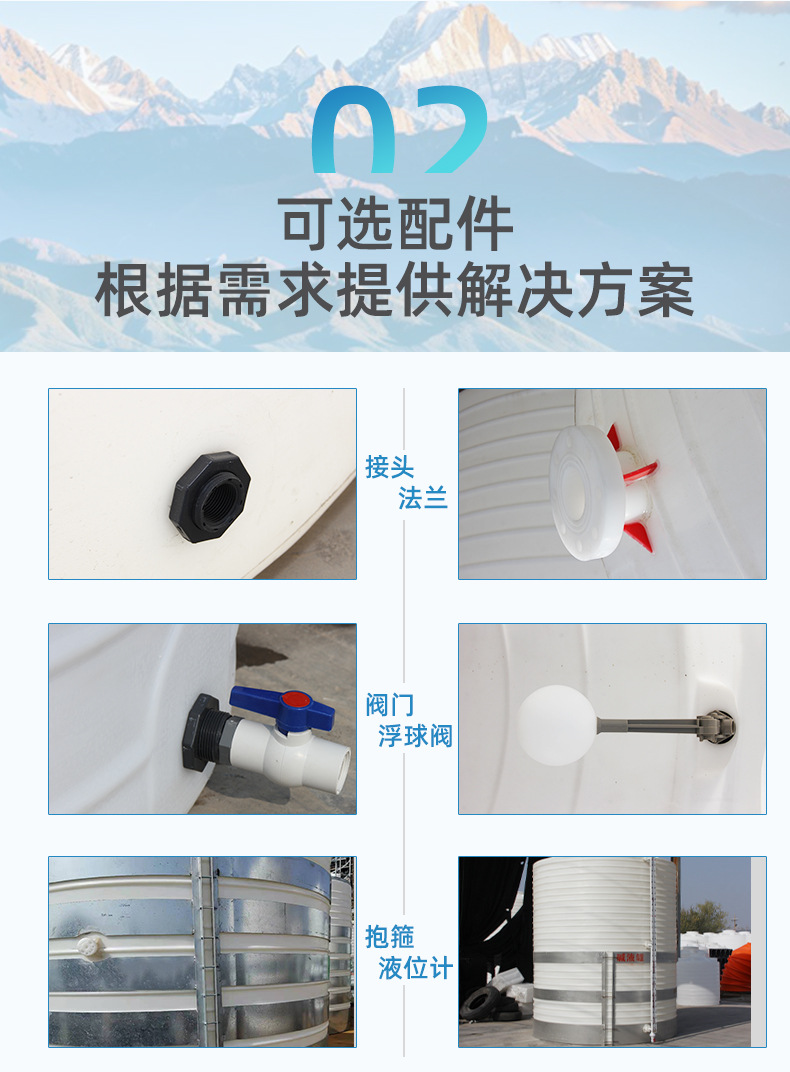 02

可选配件
根据需求提供解决方案

接头
法兰

阀门
浮球阀

抱箍
液位计