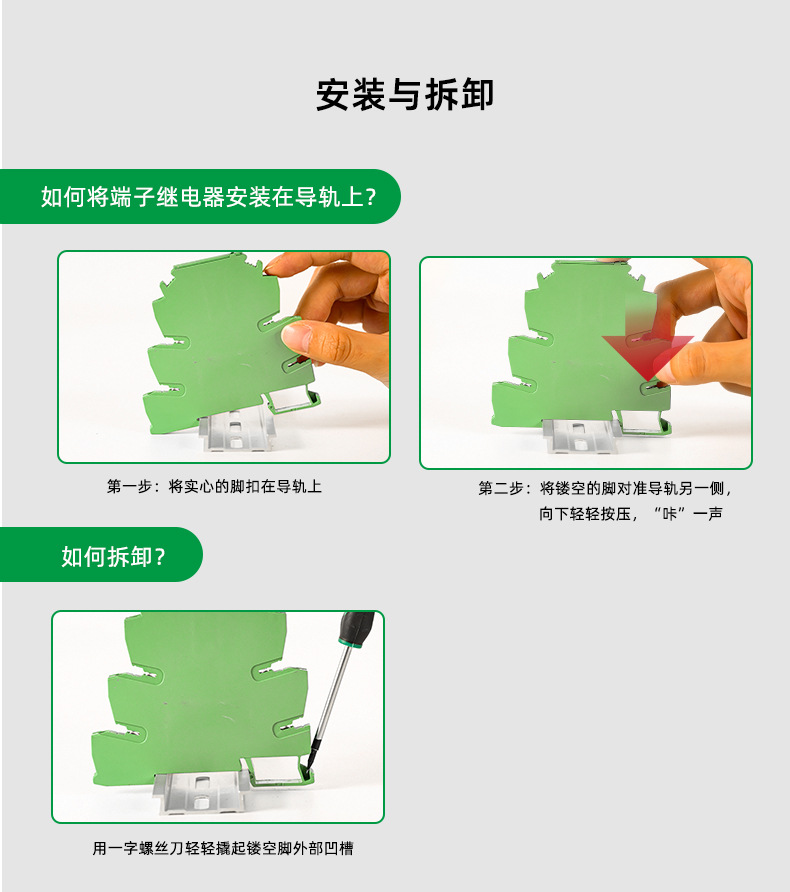 安装与拆卸

如何将端子继电器安装在导轨上？

第一步：将实心的脚扣在导轨上

第二步：将镂空的脚对准导轨另一侧，向下轻轻按压，“咔”一声

如何拆卸？

用一字螺丝刀轻轻撬起镂空脚外部凹槽