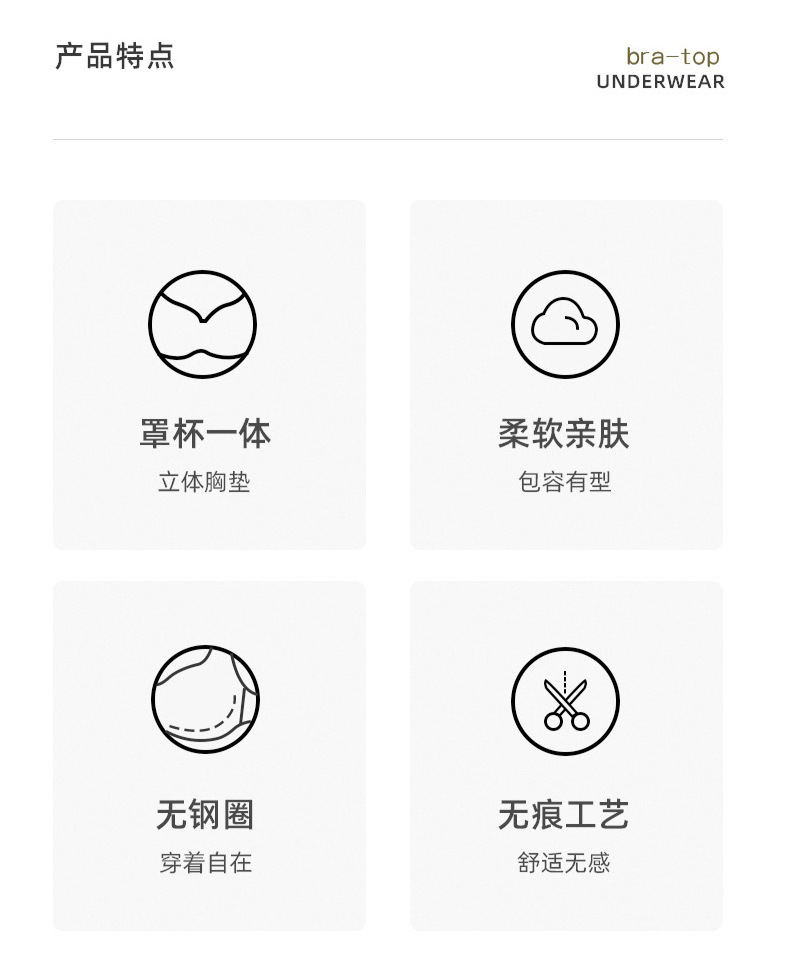 产品特点

bra-top
UNDERWEAR

罩杯一体
立体胸垫

柔软亲肤
包容有型

无钢圈
穿着自在

无痕工艺
舒适无感