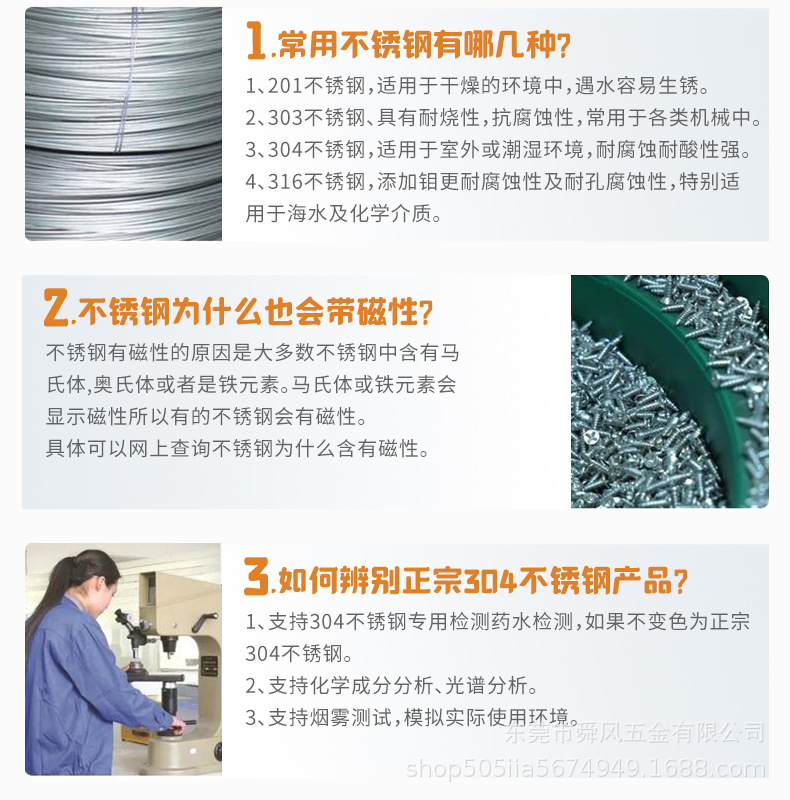 1.常用不锈钢有哪几种?

1、201不锈钢，适用于干燥的环境中，遇水容易生锈。
2、303不锈钢、具有耐烧性，抗腐蚀性，常用于各类机械中。
3、304不锈钢，适用于室外或潮湿环境，耐腐蚀耐酸性强。
4、316不锈钢，添加钼更耐腐蚀性及耐孔腐蚀性，特别适用于海水及化学介质。

2.不锈钢为什么也会带磁性?

不锈钢有磁性的原因是大多数不锈钢中含有马氏体，奥氏体或者是铁元素。马氏体或铁元素会显示磁性所以有的不锈钢会有磁性。
具体可以网上查询不锈钢为什么含有磁性。

3.如何辨别正宗304不锈钢产品?

1、支持304不锈钢专用检测药水检测，如果不变色为正宗304不锈钢。
2、支持化学成分分析、光谱分析。
3、支持烟雾测试，模拟实际使用环境。

东莞市舜风五金有限公司
shop505iia5674949.1688.com