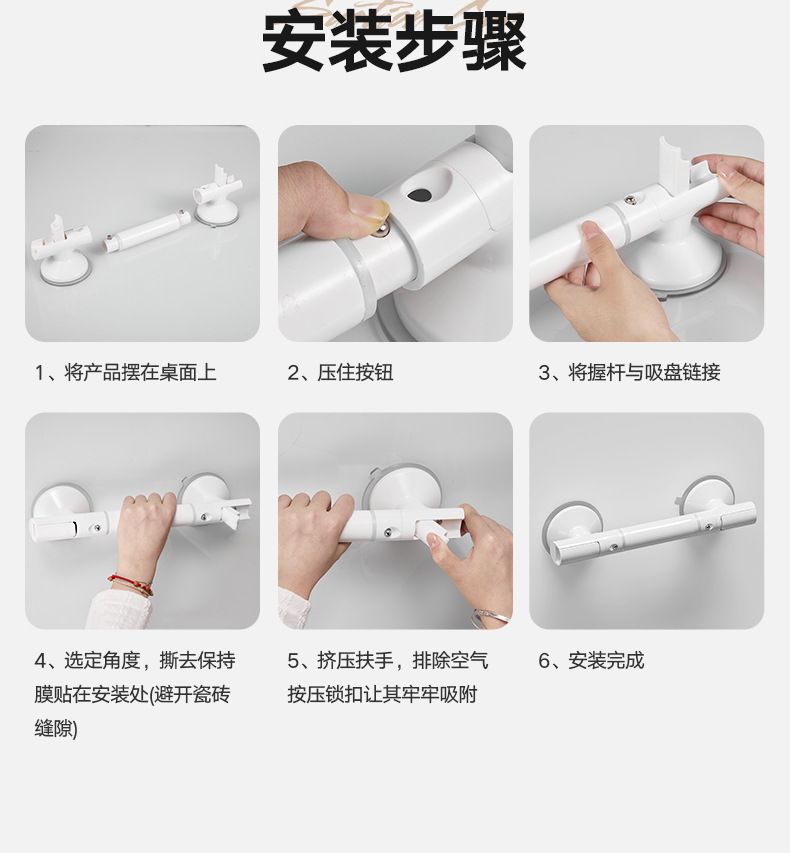 安装步骤

1、将产品摆在桌面上

2、压住按钮

3、将握杆与吸盘链接

4、选定角度，撕去保持膜贴在安装处(避开瓷砖缝隙)

5、挤压扶手，排除空气按压锁扣让其牢牢吸附

6、安装完成