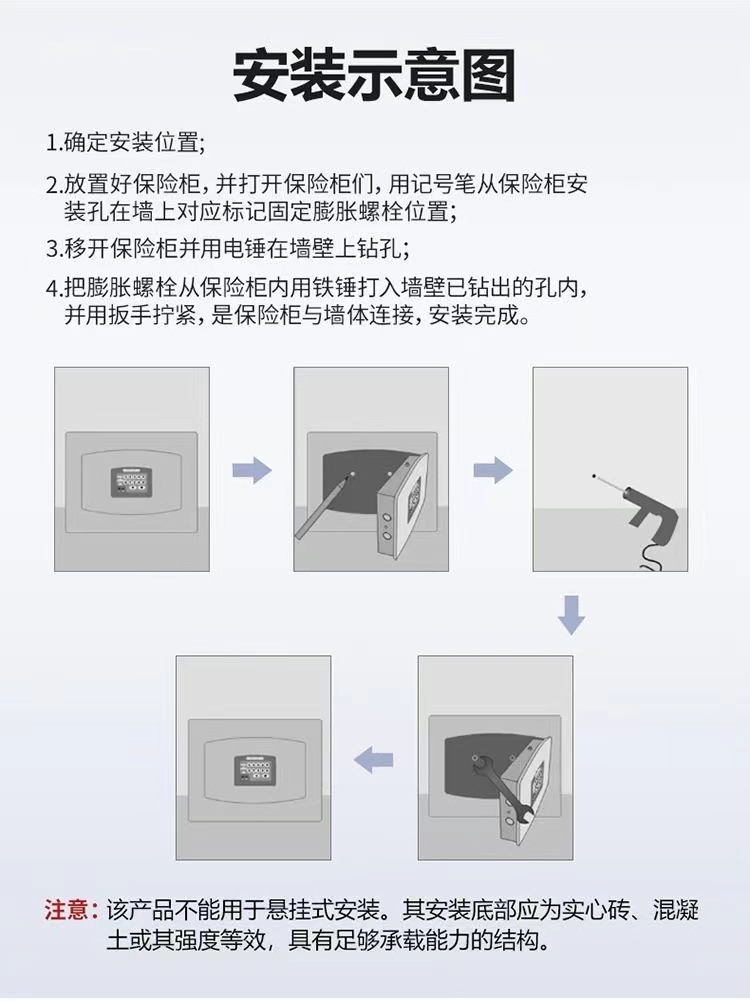 安装示意图

1.确定安装位置;

2.放置好保险柜，并打开保险柜们，用记号笔从保险柜安装孔在墙上对应标记固定膨胀螺栓位置;

3.移开保险柜并用电锤在墙壁上钻孔;

4.把膨胀螺栓从保险柜内用铁锤打入墙壁已钻出的孔内，并用扳手拧紧，是保险柜与墙体连接，安装完成。

注意：该产品不能用于悬挂式安装。其安装底部应为实心砖、混凝土或其强度等效，具有足够承载能力的结构。