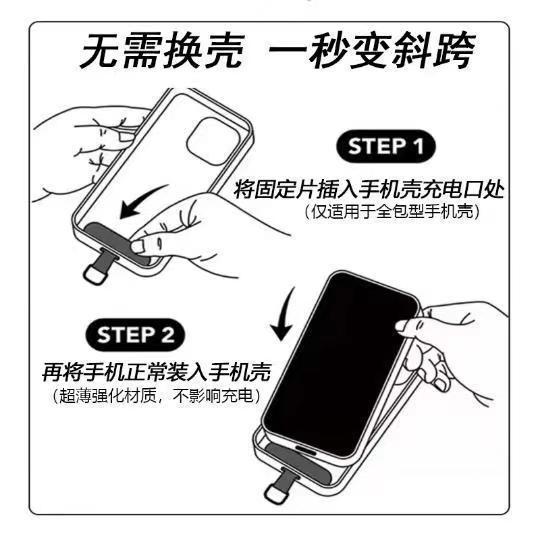 无需换壳 一秒变斜跨

STEP 1

将固定片插入手机壳充电口处
（仅适用于全包型手机壳）

STEP 2

再将手机正常装入手机壳
（超薄强化材质，不影响充电）