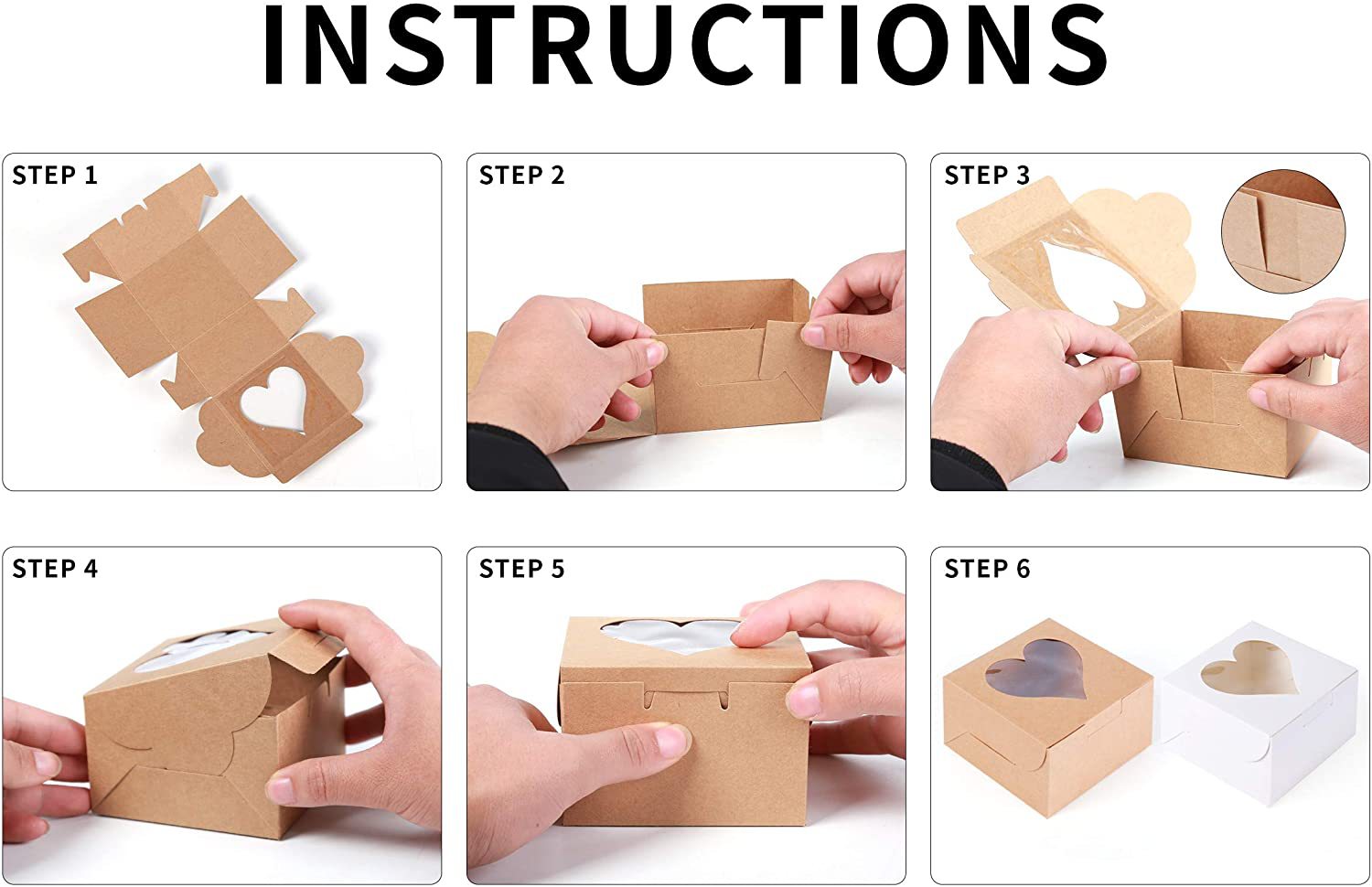 INSTRUCTIONS

STEP 1

STEP 2

STEP 3

STEP 4

STEP 5

STEP 6