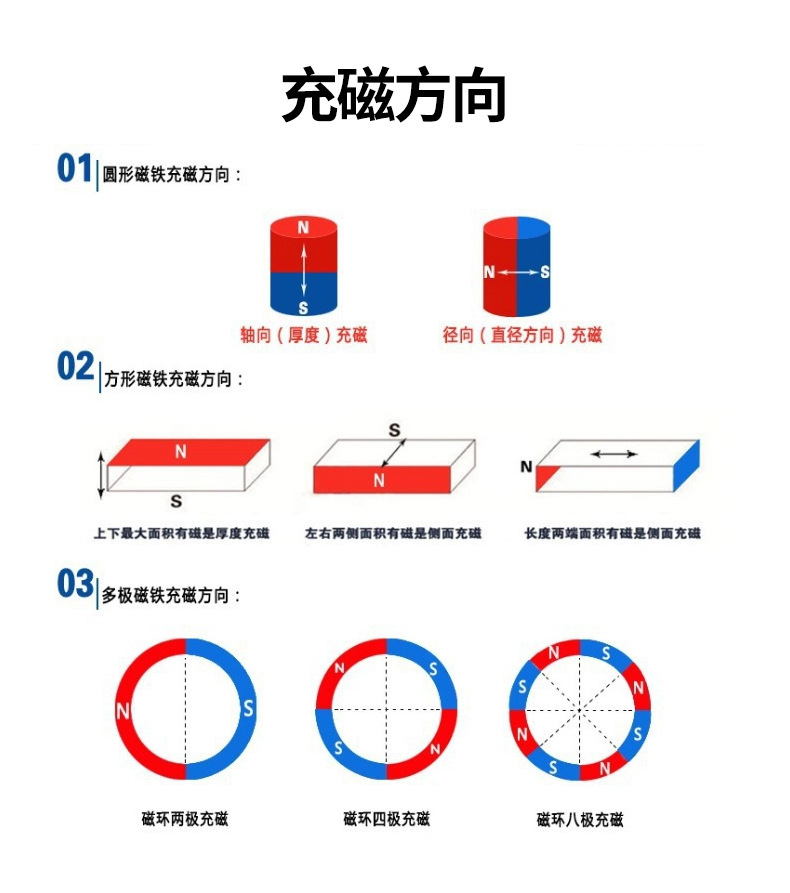 充磁方向

01 圆形磁铁充磁方向：

N
S
轴向（厚度）充磁

N S
径向（直径方向）充磁

02 方形磁铁充磁方向：

N
S
上下最大面积有磁是厚度充磁

S
N
左右两侧面积有磁是侧面充磁

N
长度两端面积有磁是侧面充磁

03 多极磁铁充磁方向：

N S
磁环两极充磁

N S S N
磁环四极充磁

N S N S N S N S
磁环八极充磁