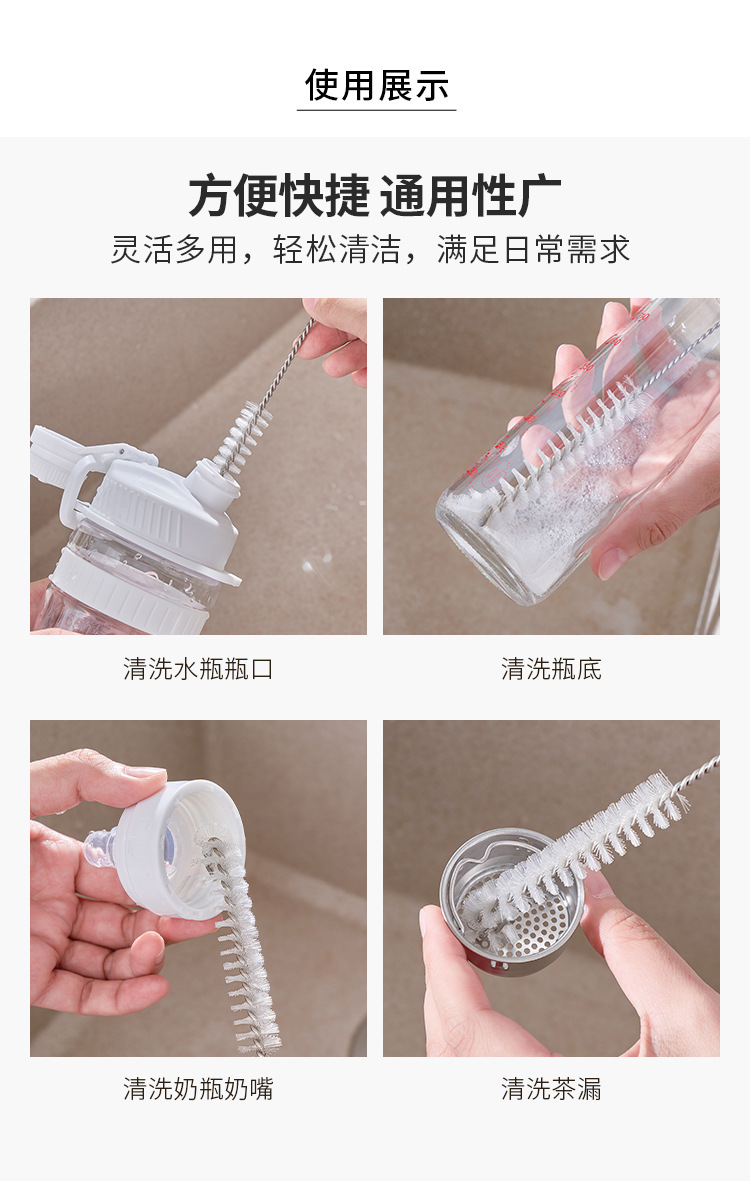 使用展示

方便快捷 通用性广

灵活多用，轻松清洁，满足日常需求

清洗水瓶瓶口

清洗瓶底

清洗奶瓶奶嘴

清洗茶漏