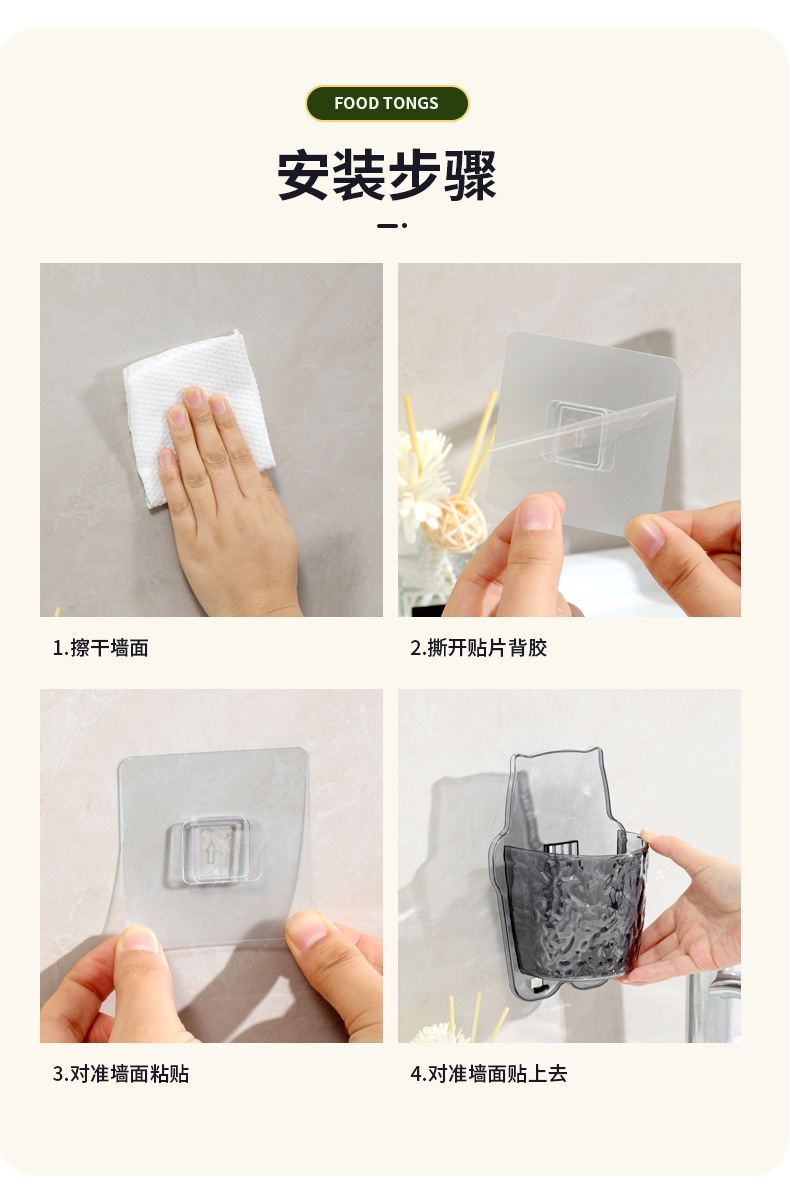 FOOD TONGS

安装步骤

1.擦干墙面

2.撕开贴片背胶

3.对准墙面粘贴

4.对准墙面贴上去