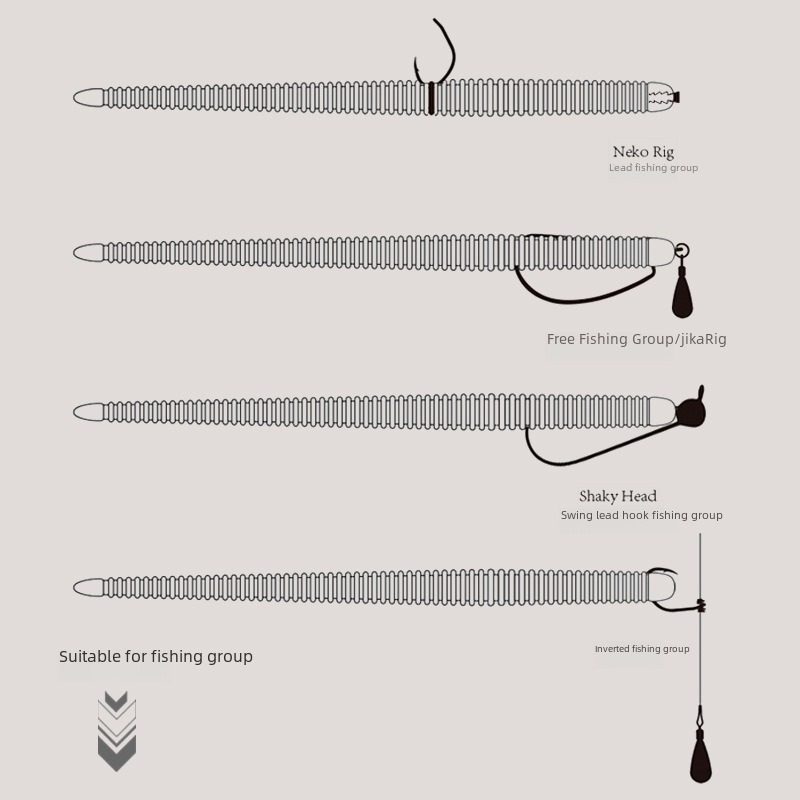 Neko Rig
Lead fishing group

Free Fishing Group/jikaRig

Shaky Head
Swing lead hook fishing group

Inverted fishing group

Suitable for fishing group