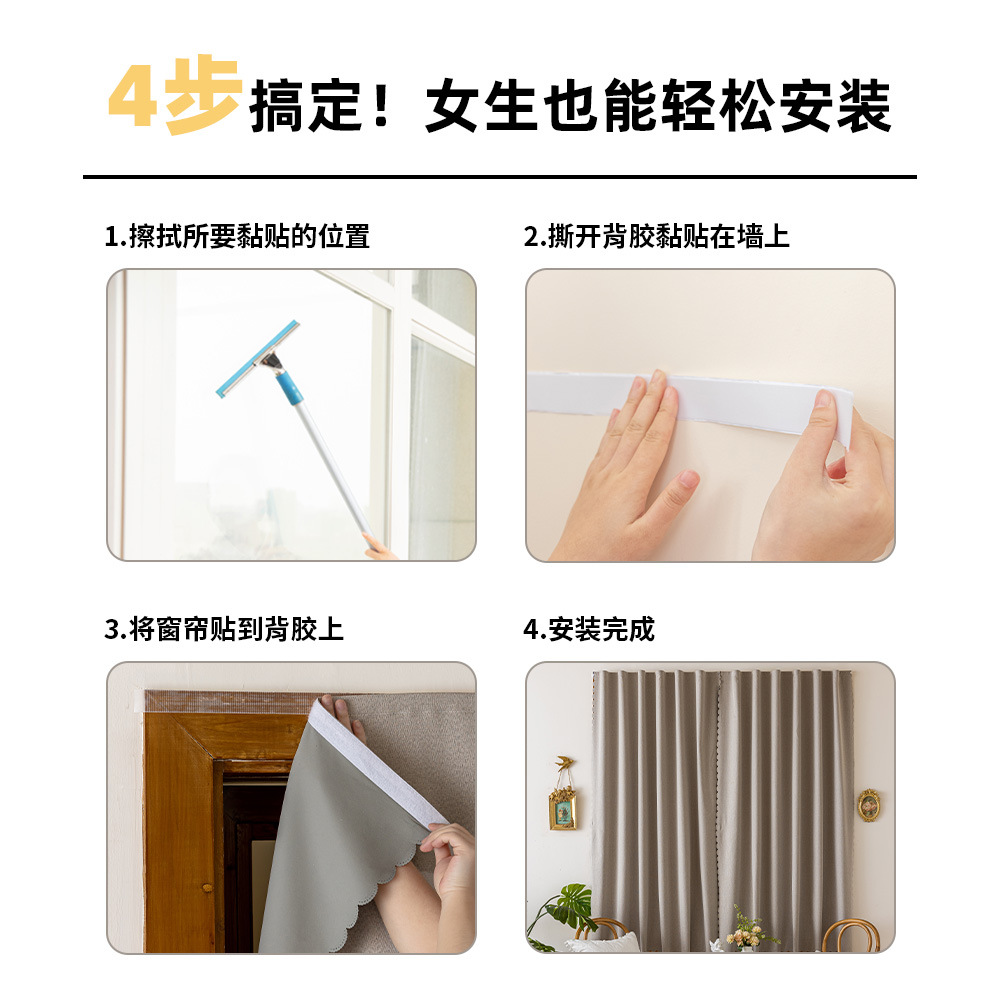 4步搞定！女生也能轻松安装

1.擦拭所要黏贴的位置

2.撕开背胶黏贴在墙上

3.将窗帘贴到背胶上

4.安装完成