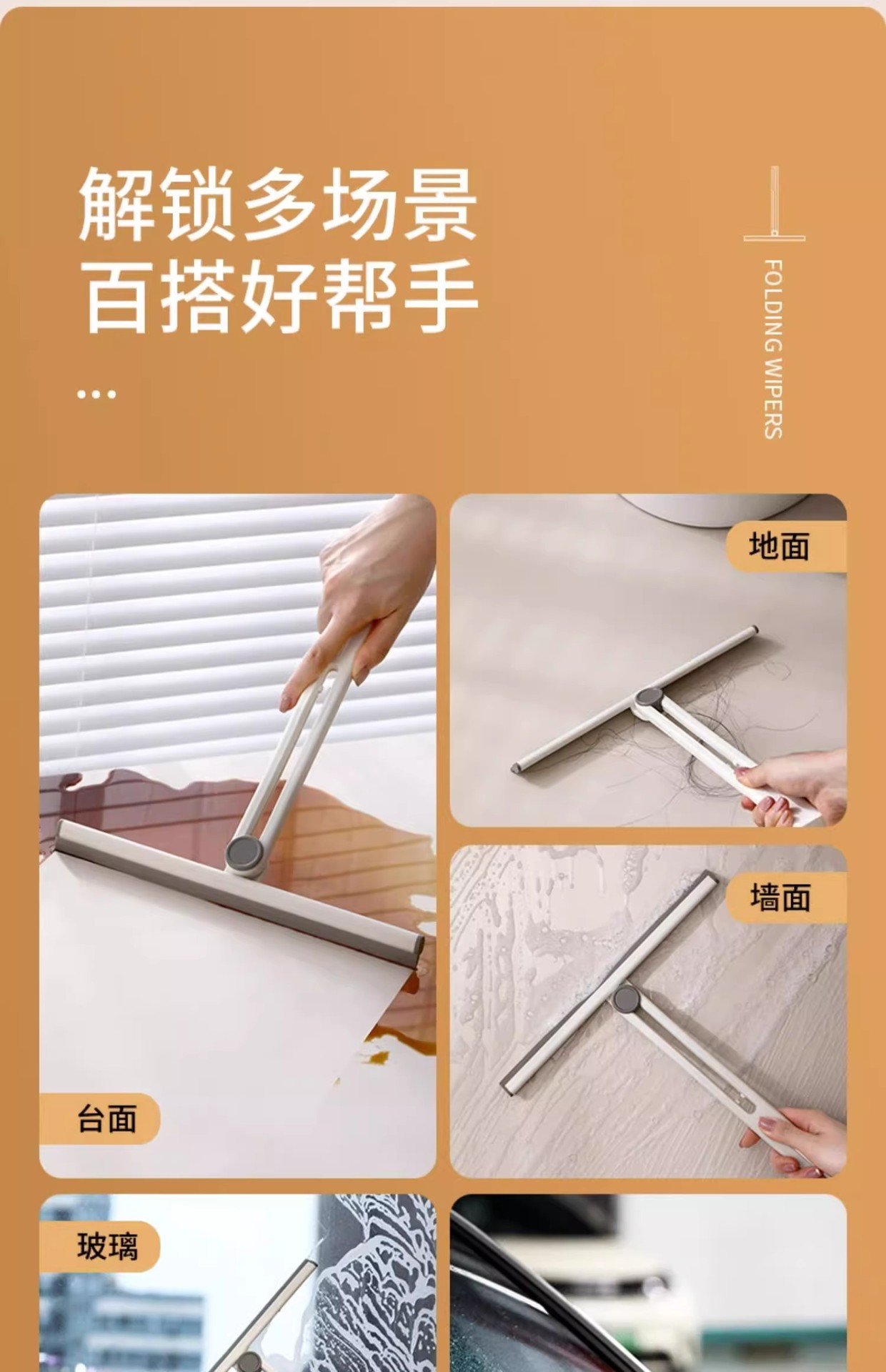 解锁多场景
百搭好帮手

...

FOLDING WIPERS

地面

墙面

台面

玻璃