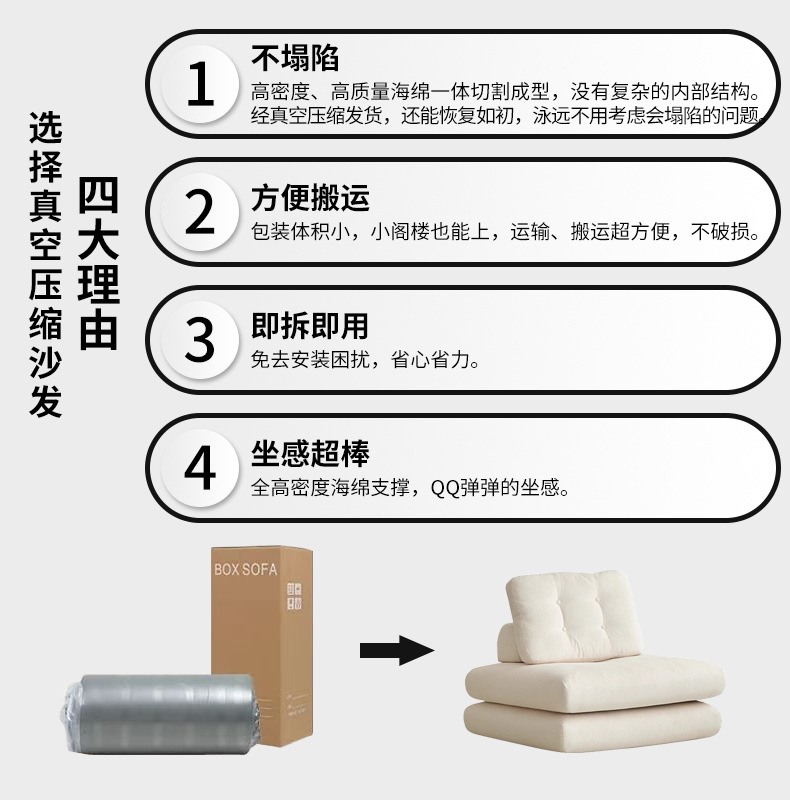 选择真空压缩沙发

四大理由

1
不塌陷
高密度、高质量海绵一体切割成型，没有复杂的内部结构。经真空压缩发货，还能恢复如初，泳远不用考虑会塌陷的问题。

2
方便搬运
包装体积小，小阁楼也能上，运输、搬运超方便，不破损。

3
即拆即用
免去安装困扰，省心省力。

4
坐感超棒
全高密度海绵支撑，QQ弹弹的坐感。

BOX SOFA