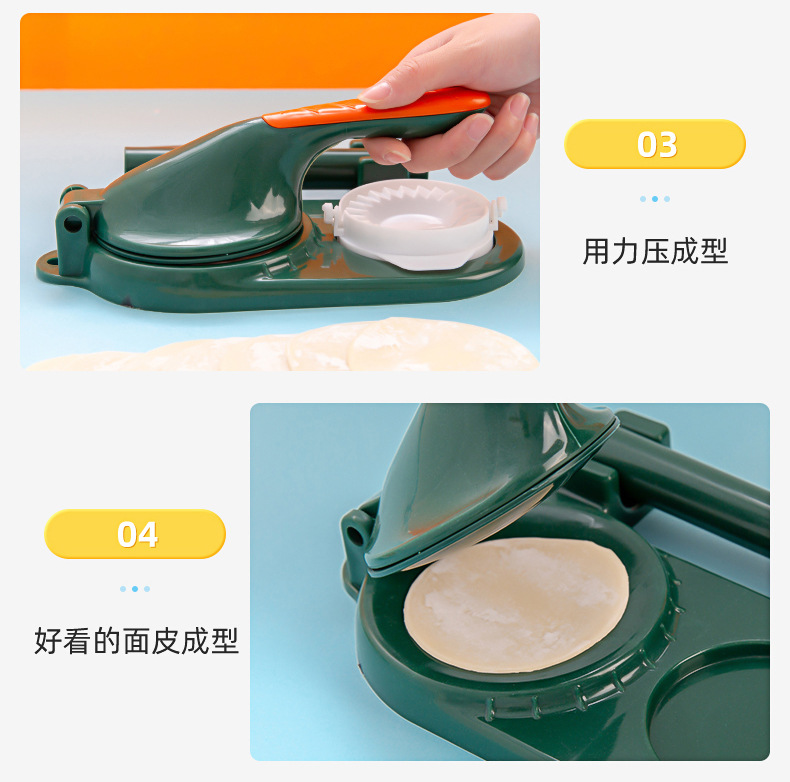 03

用力压成型

04

好看的面皮成型