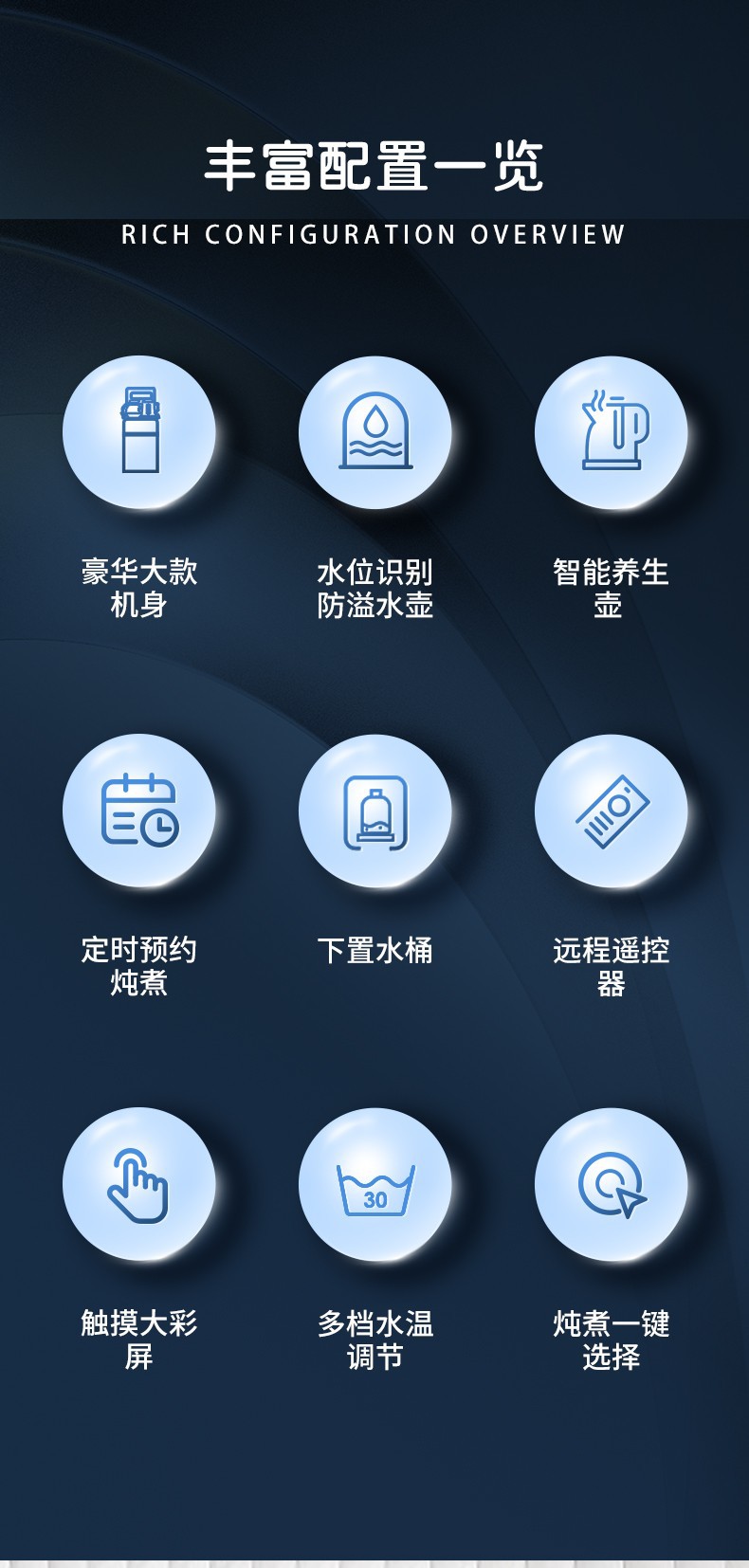 丰富配置一览

RICH CONFIGURATION OVERVIEW

豪华大款
机身

水位识别
防溢水壶

智能养生
壶

定时预约
炖煮

下置水桶

远程遥控
器

触摸大彩
屏

30

多档水温
调节

炖煮一键
选择